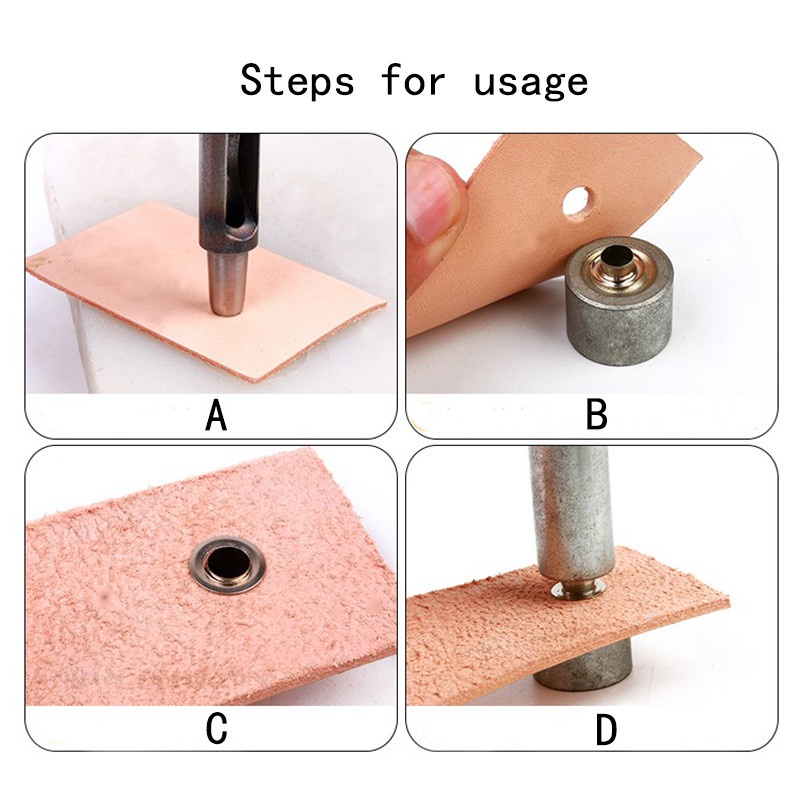 Steps for usage

A

B

C

D