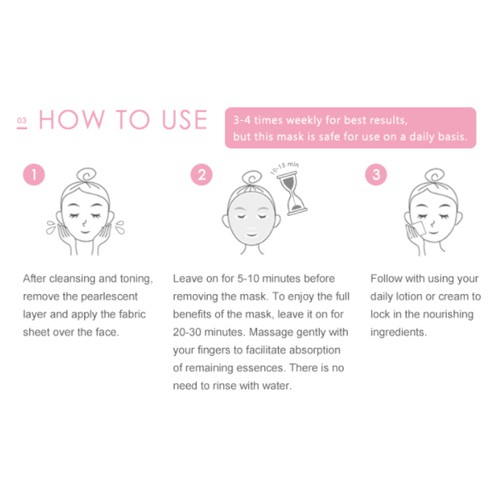 03 HOW TO USE

3-4 times weekly for best results, but this mask is safe for use on a daily basis.

1

After cleansing and toning, remove the pearlescent layer and apply the fabric sheet over the face.

2

10-15 min

Leave on for 5-10 minutes before removing the mask. To enjoy the full benefits of the mask, leave it on for 20-30 minutes. Massage gently with your fingers to facilitate absorption of remaining essences. There is no need to rinse with water.

3

Follow with using your daily lotion or cream to lock in the nourishing ingredients.