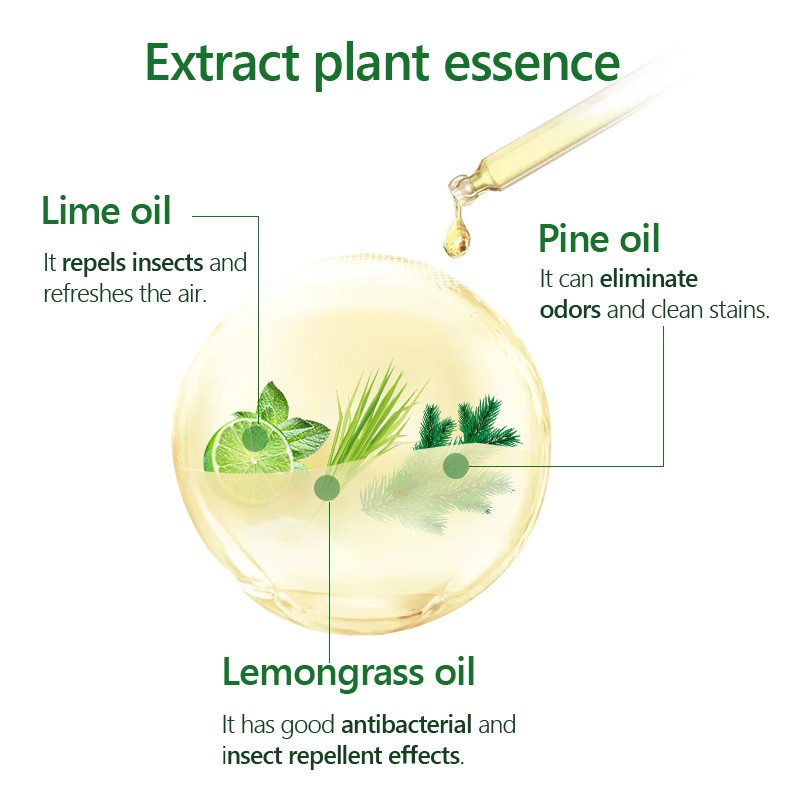 Extract plant essence

Lime oil

It repels insects and refreshes the air.

Pine oil

It can eliminate odors and clean stains.

Lemongrass oil

It has good antibacterial and insect repellent effects.