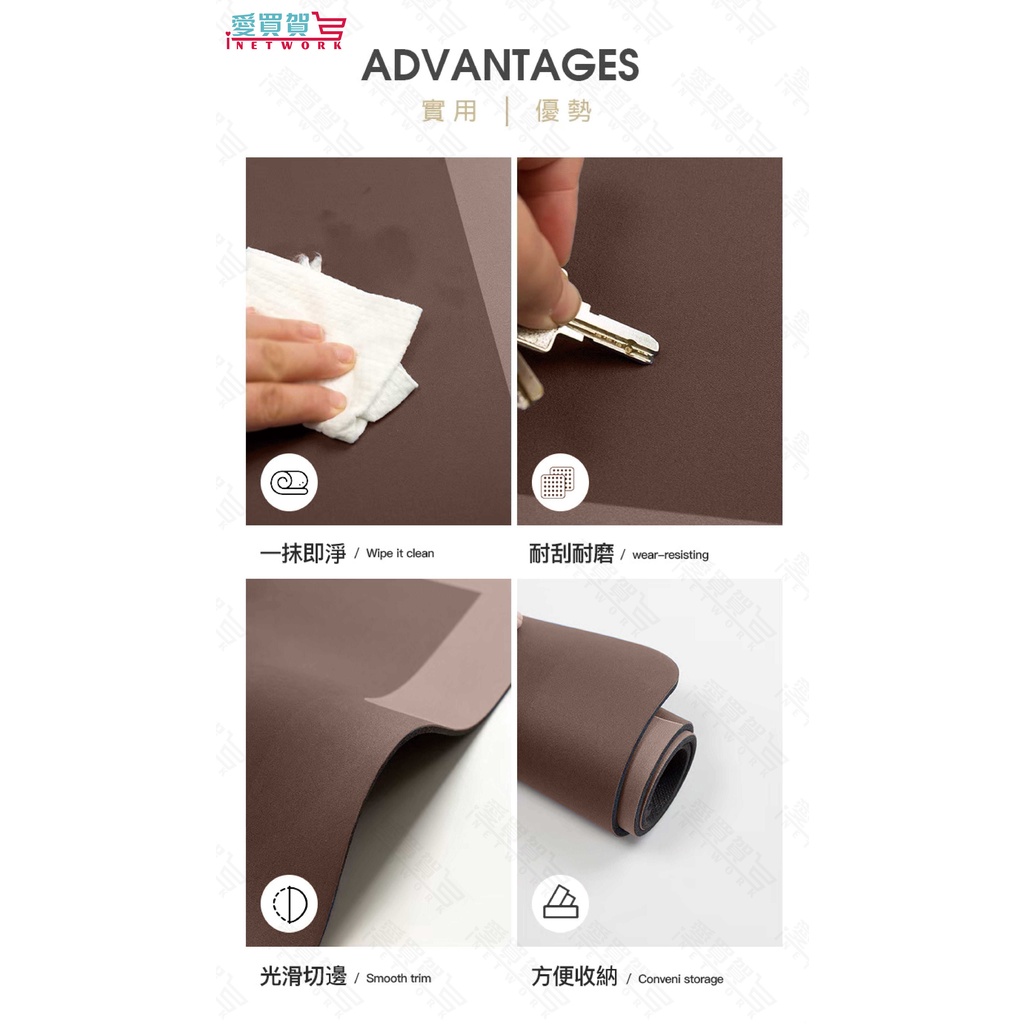 愛買賀
iNETWORK

ADVANTAGES
實用 | 優勢

一抹即淨 / Wipe it clean

耐刮耐磨 / wear-resisting

光滑切邊 / Smooth trim

方便收納 / Conveni storage