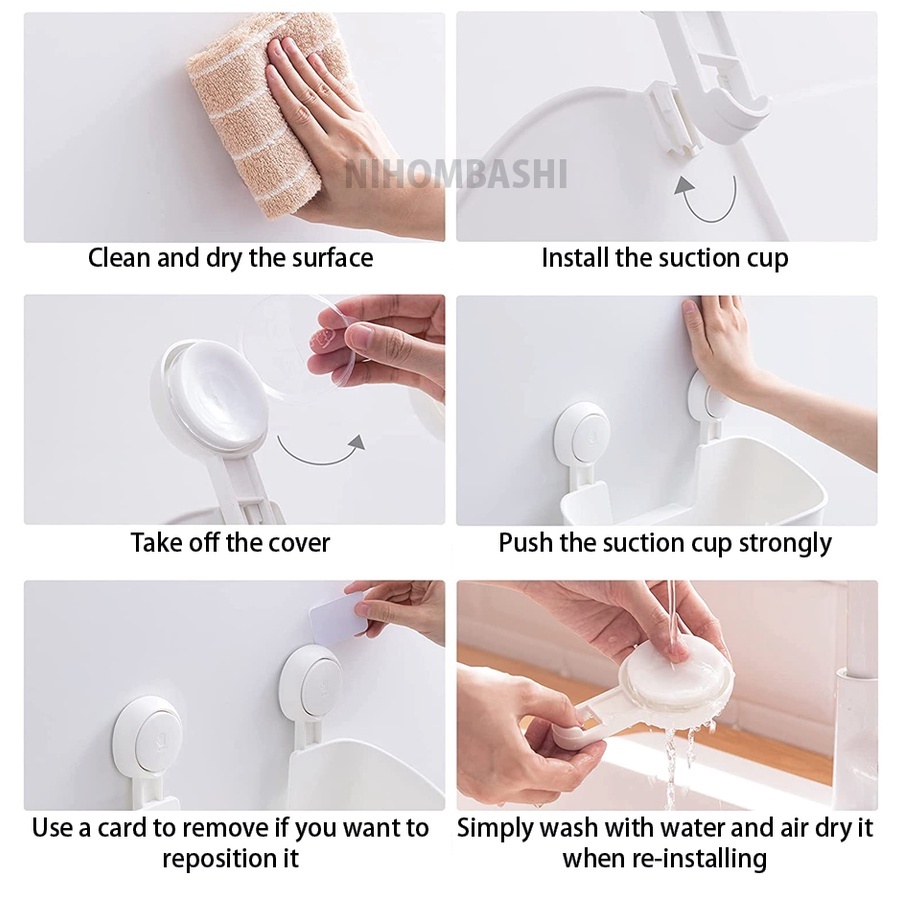 NIHOMBASHI

Clean and dry the surface

Install the suction cup

Take off the cover

Push the suction cup strongly

Use a card to remove if you want to reposition it

Simply wash with water and air dry it when re-installing