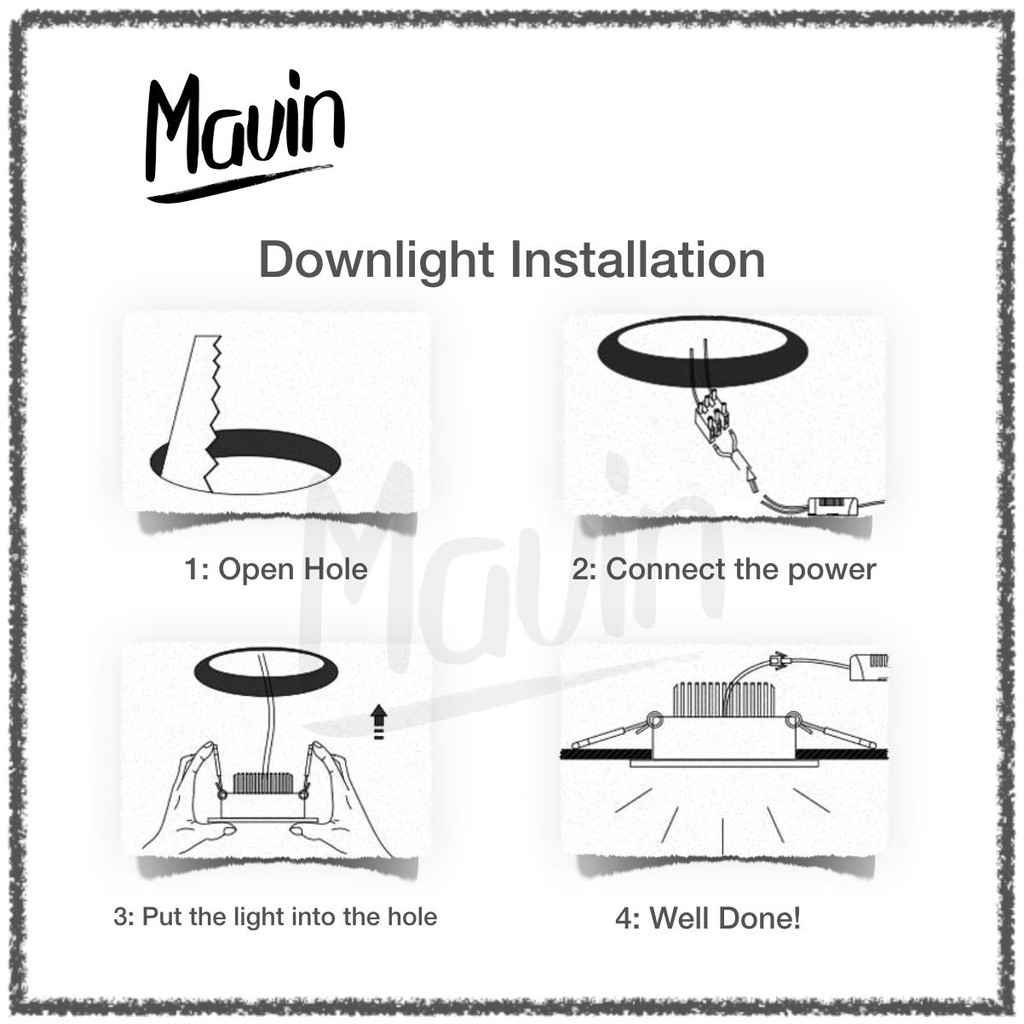 Mavin

Downlight Installation

1: Open Hole

2: Connect the power

Mavin

3: Put the light into the hole

4: Well Done!