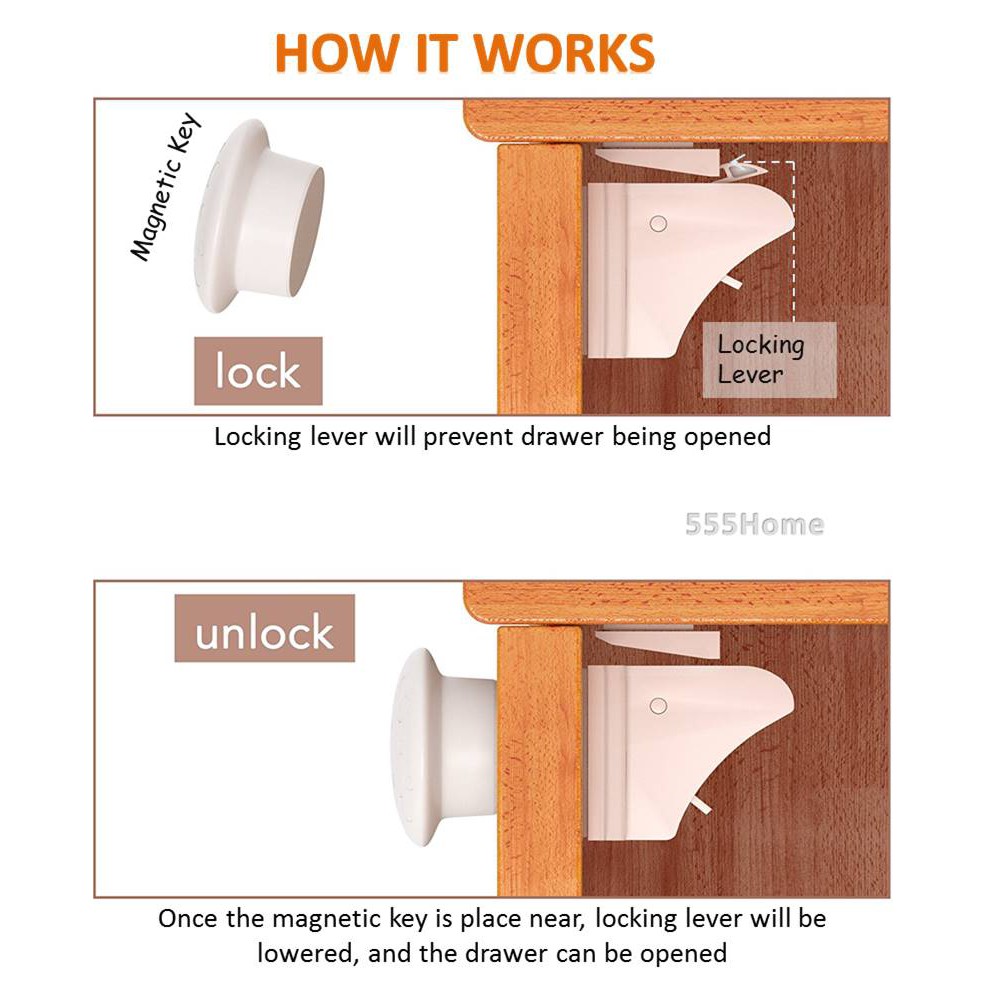 HOW IT WORKS

Magnetic Key

lock

Locking Lever

Locking lever will prevent drawer being opened

555Home

unlock

Once the magnetic key is place near, locking lever will be lowered, and the drawer can be opened