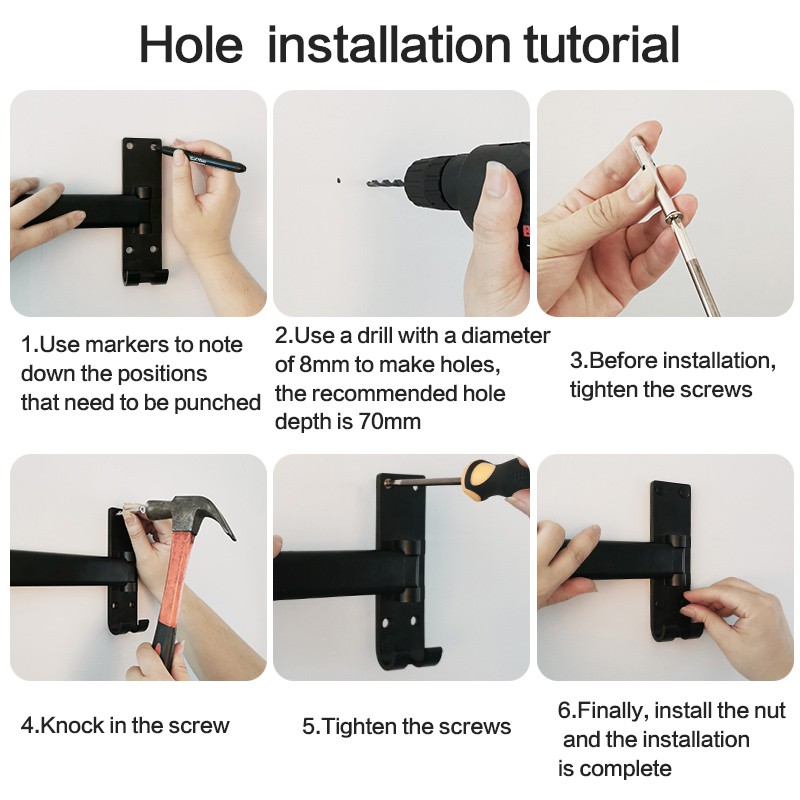 Hole installation tutorial

1.Use markers to note down the positions that need to be punched

2.Use a drill with a diameter of 8mm to make holes, the recommended hole depth is 70mm

3.Before installation, tighten the screws

4.Knock in the screw

5.Tighten the screws

6.Finally, install the nut and the installation is complete