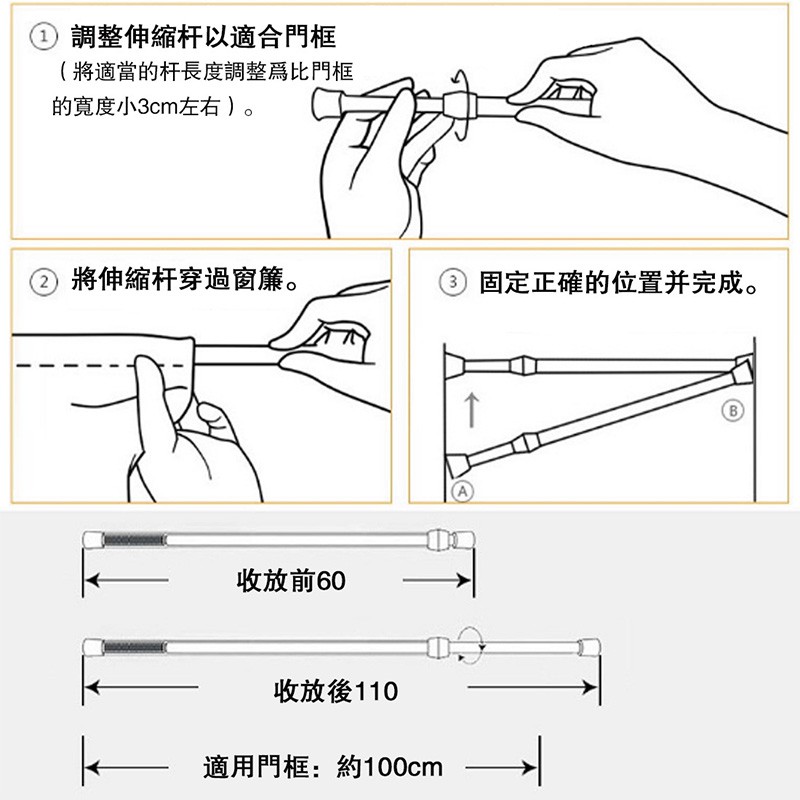 ① 調整伸縮杆以適合門框
（將適當的杆長度調整爲比門框的寬度小3cm左右）。

② 將伸縮杆穿過窗簾。

③ 固定正確的位置并完成。

B

A

收放前60

收放後110

適用門框：約100cm