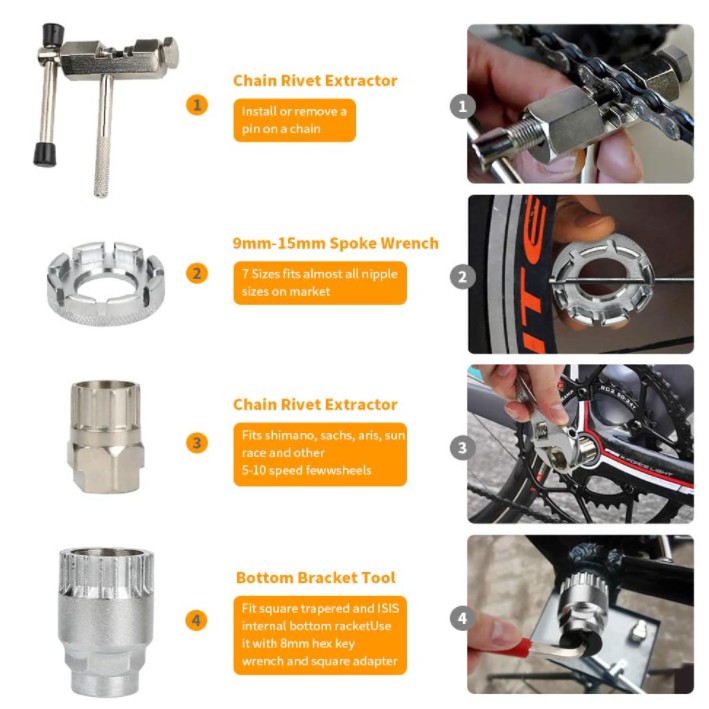 1

Chain Rivet Extractor

Install or remove a pin on a chain

1

2

9mm-15mm Spoke Wrench

7 Sizes fits almost all nipple sizes on market

2

3

Chain Rivet Extractor

Fits shimano, sachs, aris, sun race and other 5-10 speed fewwsheels

3

4

Bottom Bracket Tool

Fit square trapered and ISIS internal bottom racketUse it with 8mm hex key wrench and square adapter

4