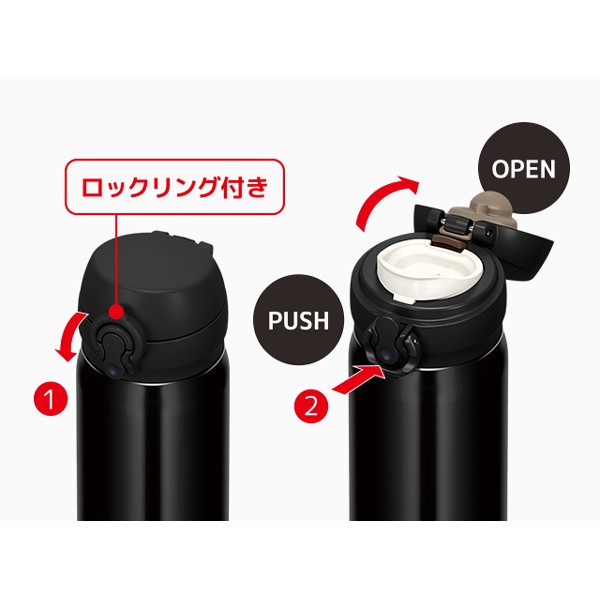 ロックリング付き

1

OPEN

PUSH

2