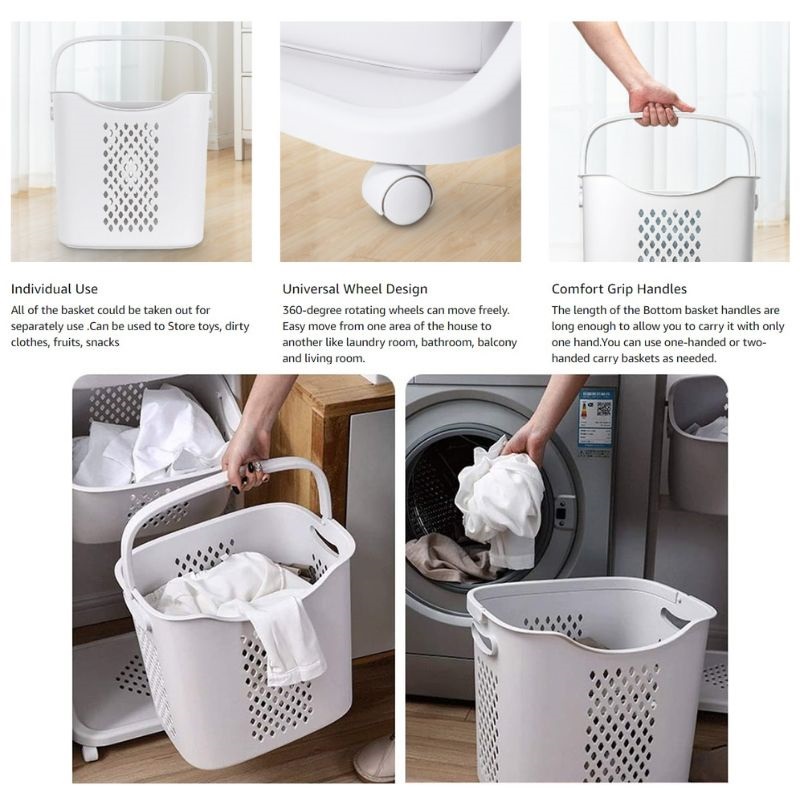 Individual Use

All of the basket could be taken out for separately use .Can be used to Store toys, dirty clothes, fruits, snacks

Universal Wheel Design

360-degree rotating wheels can move freely. Easy move from one area of the house to another like laundry room, bathroom, balcony and living room.

Comfort Grip Handles

The length of the Bottom basket handles are long enough to allow you to carry it with only one hand.You can use one-handed or two-handed carry baskets as needed.