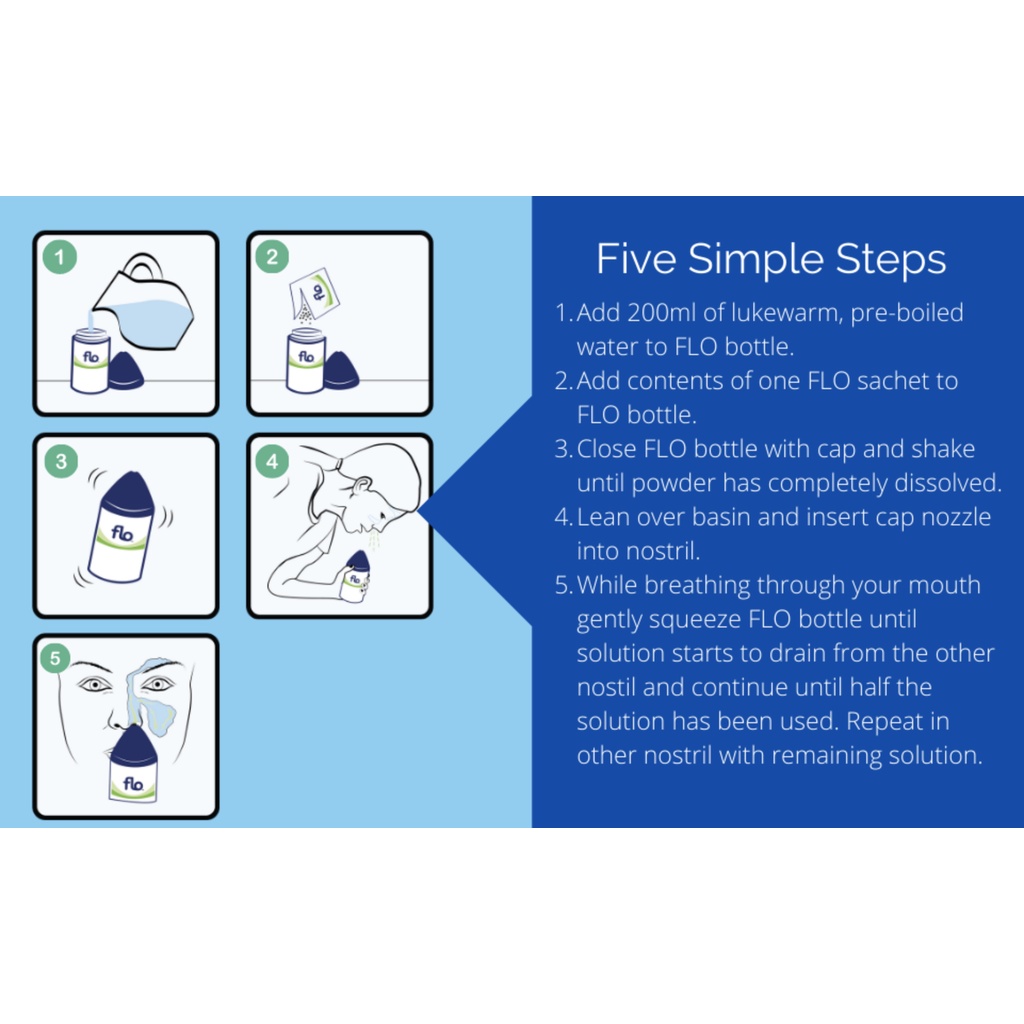 1

flo

2

flo

flo

3

flo

4

flo

5

flo

Five Simple Steps

1. Add 200ml of lukewarm, pre-boiled water to FLO bottle.
2. Add contents of one FLO sachet to FLO bottle.
3. Close FLO bottle with cap and shake until powder has completely dissolved.
4. Lean over basin and insert cap nozzle into nostril.
5. While breathing through your mouth gently squeeze FLO bottle until solution starts to drain from the other nostil and continue until half the solution has been used. Repeat in other nostril with remaining solution.