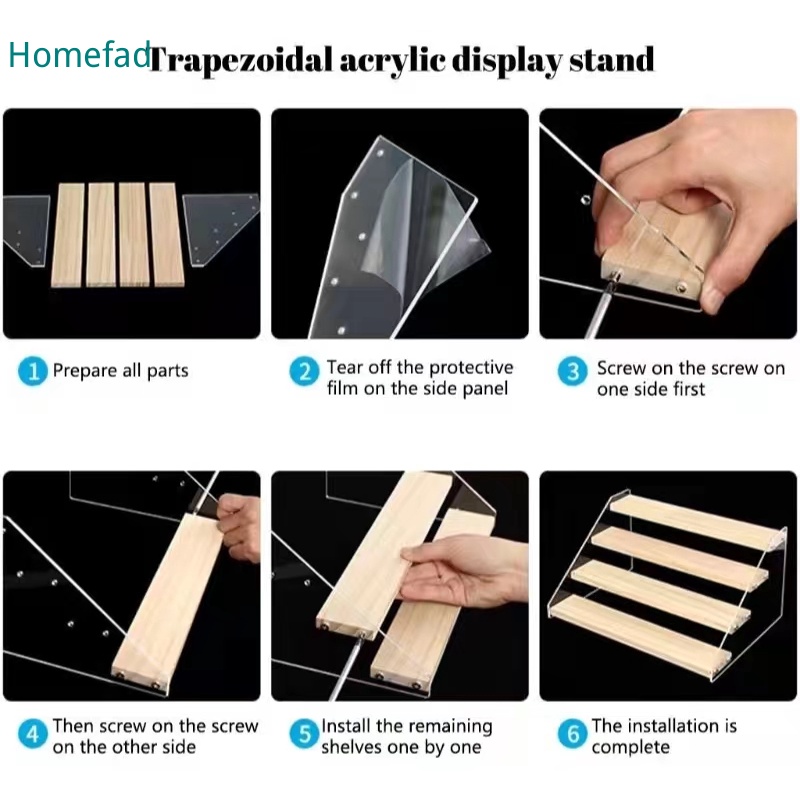 Homefad

Trapezoidal acrylic display stand

1 Prepare all parts

2 Tear off the protective film on the side panel

3 Screw on the screw on one side first

4 Then screw on the screw on the other side

5 Install the remaining shelves one by one

6 The installation is complete