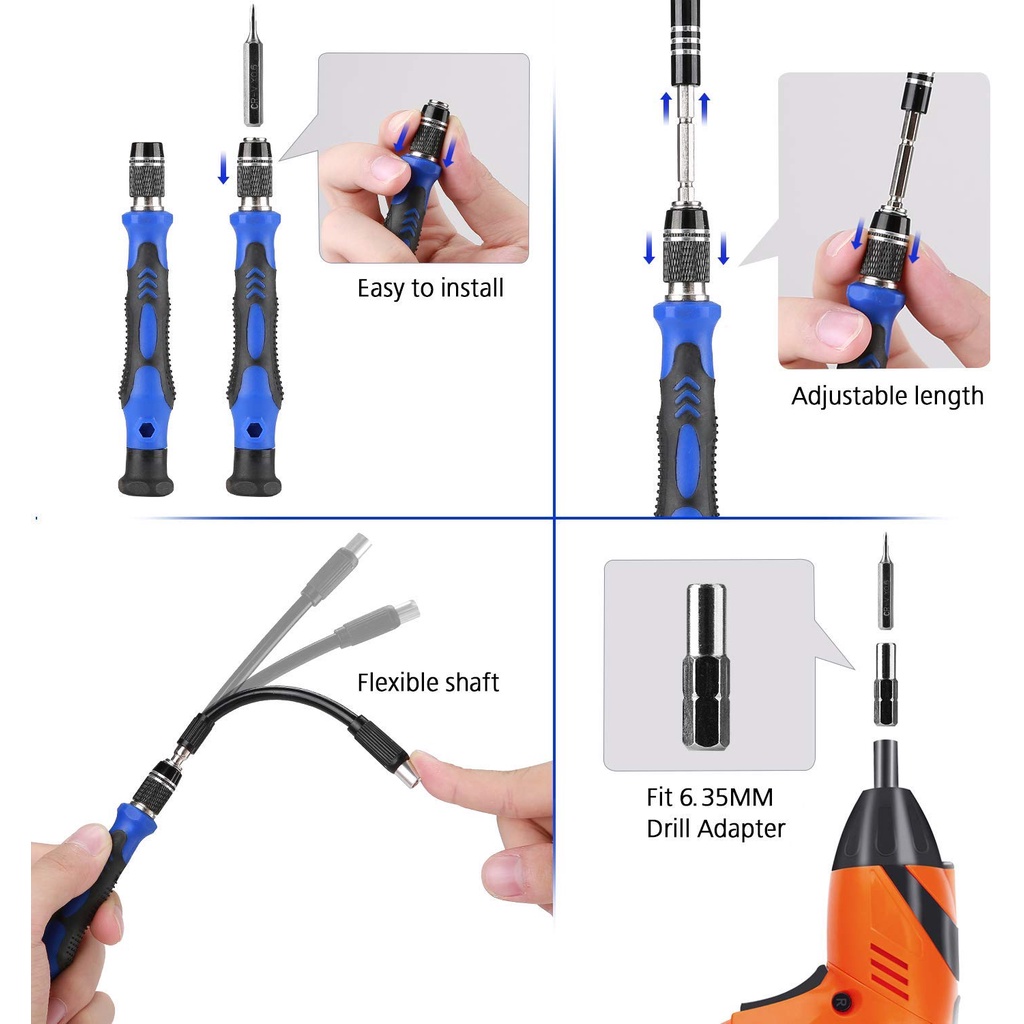 Easy to install

Adjustable length

Flexible shaft

Fit 6.35MM
Drill Adapter