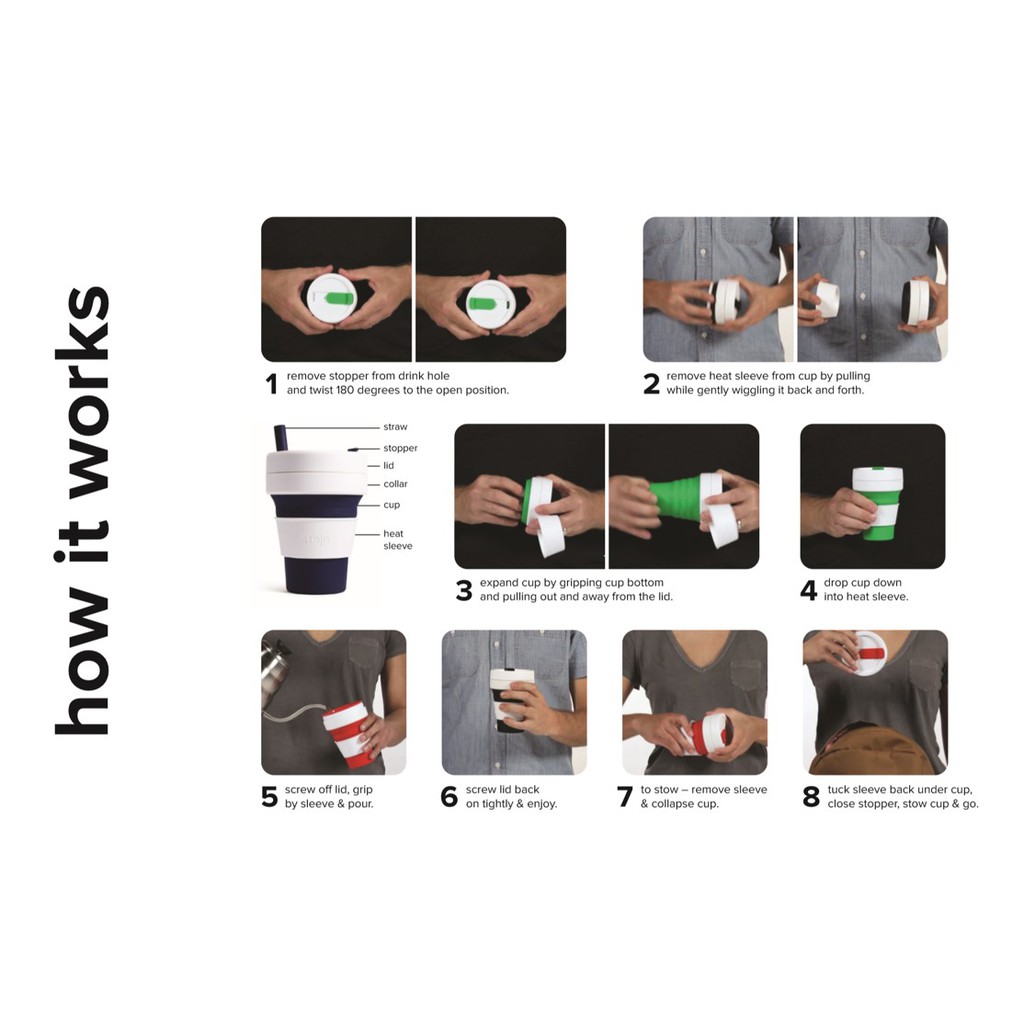 how it works

1 remove stopper from drink hole and twist 180 degrees to the open position.

2 remove heat sleeve from cup by pulling while gently wiggling it back and forth.

straw
stopper
lid
collar
cup
heat sleeve

3 expand cup by gripping cup bottom and pulling out and away from the lid.

4 drop cup down into heat sleeve.

5 screw off lid, grip by sleeve & pour.

6 screw lid back on tightly & enjoy.

7 to stow – remove sleeve & collapse cup.

8 tuck sleeve back under cup, close stopper, stow cup & go.