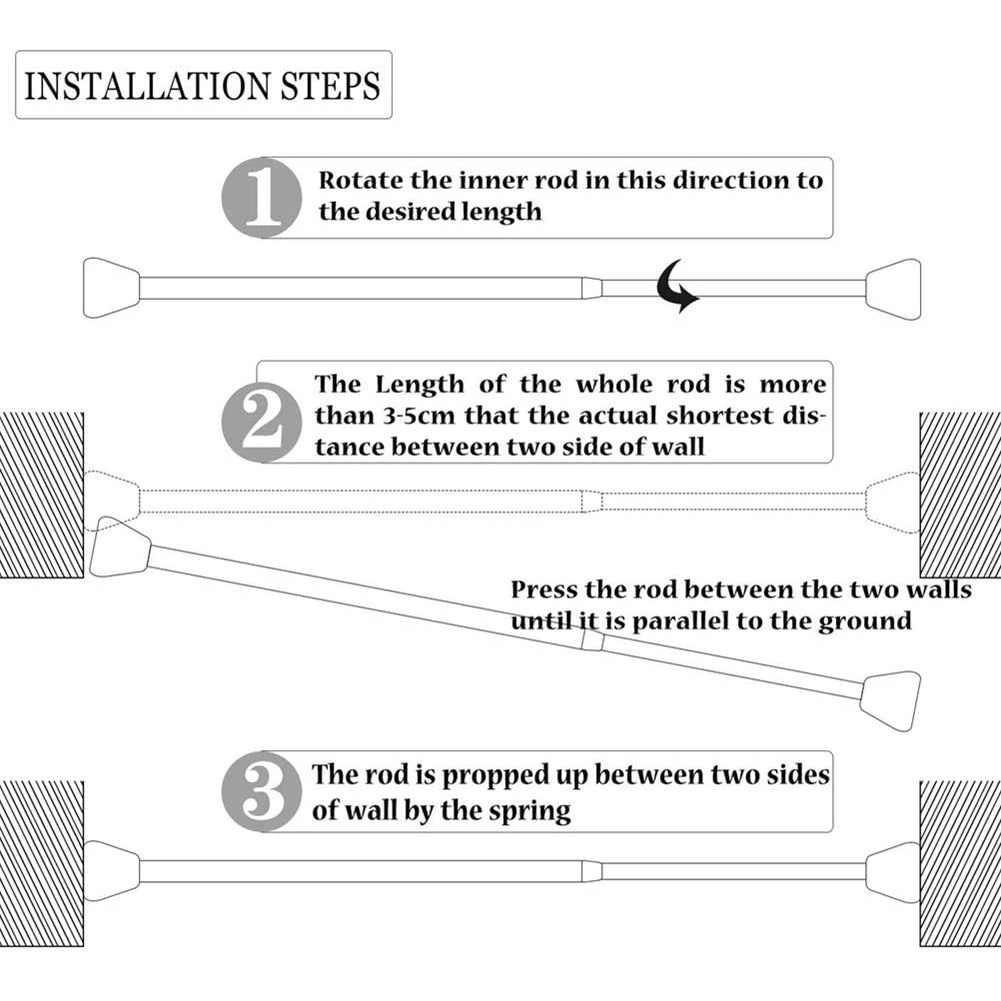 INSTALLATION STEPS

1 Rotate the inner rod in this direction to the desired length

2 The Length of the whole rod is more than 3-5cm that the actual shortest distance between two side of wall

Press the rod between the two walls until it is parallel to the ground

3 The rod is propped up between two sides of wall by the spring