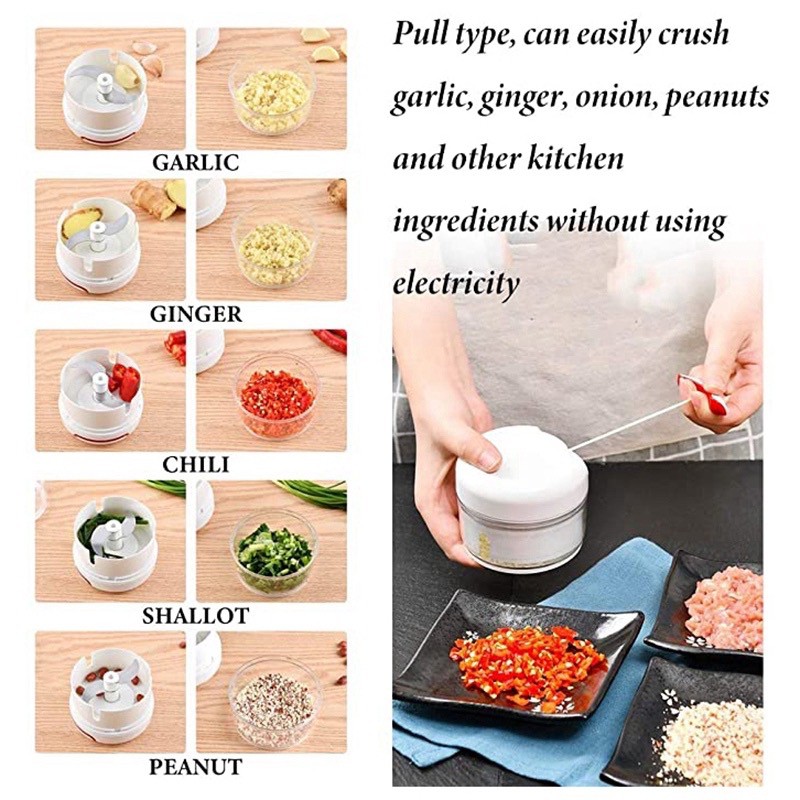 GARLIC

GINGER

CHILI

SHALLOT

PEANUT

Pull type, can easily crush garlic, ginger, onion, peanuts and other kitchen ingredients without using electricity