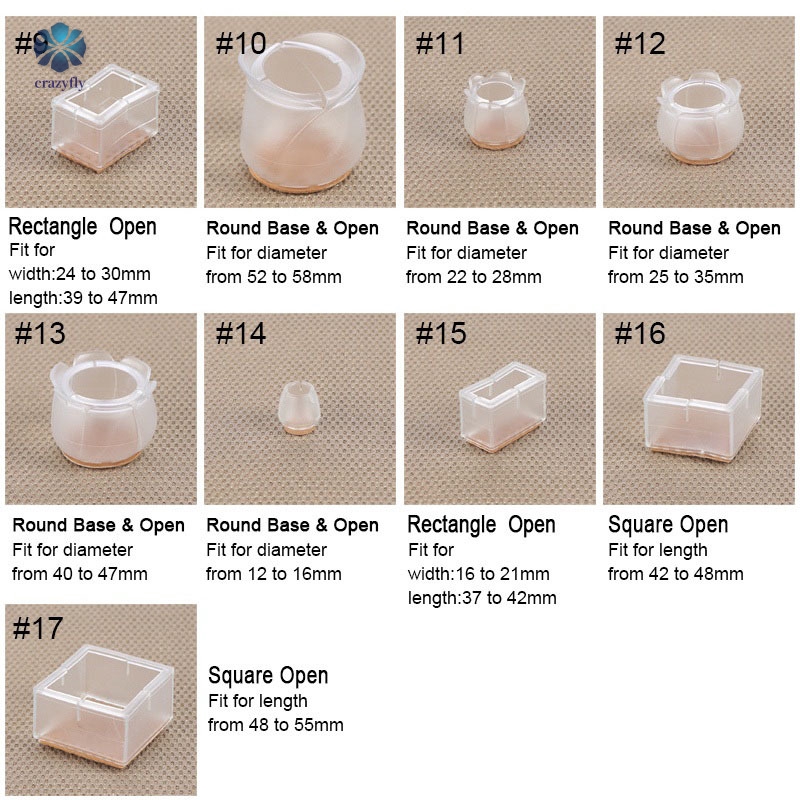 #9
crazyfly

Rectangle Open
Fit for
width:24 to 30mm
length:39 to 47mm

#10

Round Base & Open
Fit for diameter
from 52 to 58mm

#11

Round Base & Open
Fit for diameter
from 22 to 28mm

#12

Round Base & Open
Fit for diameter
from 25 to 35mm

#13

Round Base & Open
Fit for diameter
from 40 to 47mm

#14

Round Base & Open
Fit for diameter
from 12 to 16mm

#15

Rectangle Open
Fit for
width:16 to 21mm
length:37 to 42mm

#16

Square Open
Fit for length
from 42 to 48mm

#17

Square Open
Fit for length
from 48 to 55mm