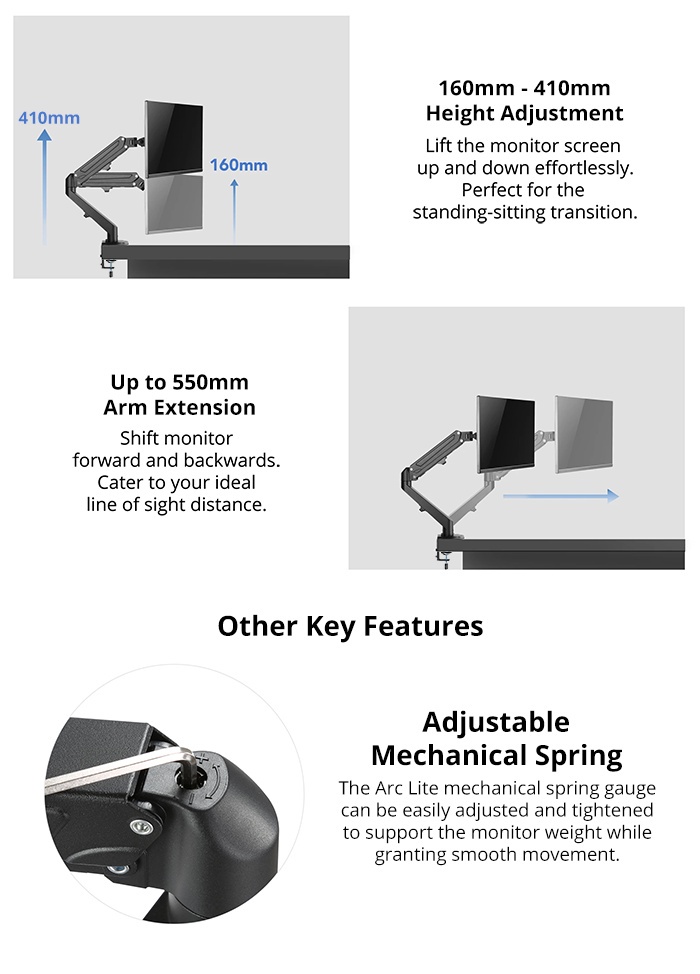 410mm

160mm

160mm - 410mm
Height Adjustment

Lift the monitor screen up and down effortlessly. Perfect for the standing-sitting transition.

Up to 550mm
Arm Extension

Shift monitor forward and backwards. Cater to your ideal line of sight distance.

Other Key Features

Adjustable
Mechanical Spring

The Arc Lite mechanical spring gauge can be easily adjusted and tightened to support the monitor weight while granting smooth movement.