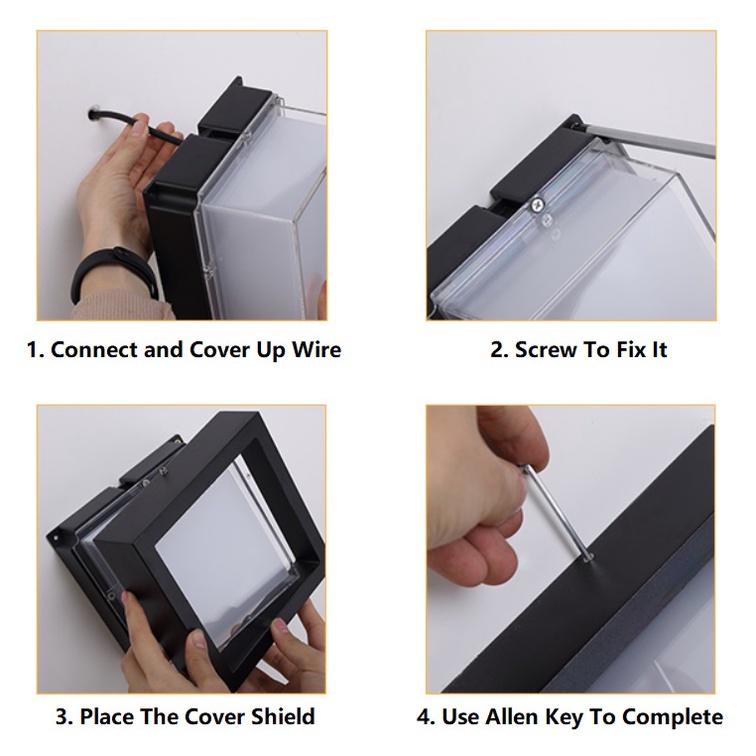 1. Connect and Cover Up Wire

2. Screw To Fix It

3. Place The Cover Shield

4. Use Allen Key To Complete