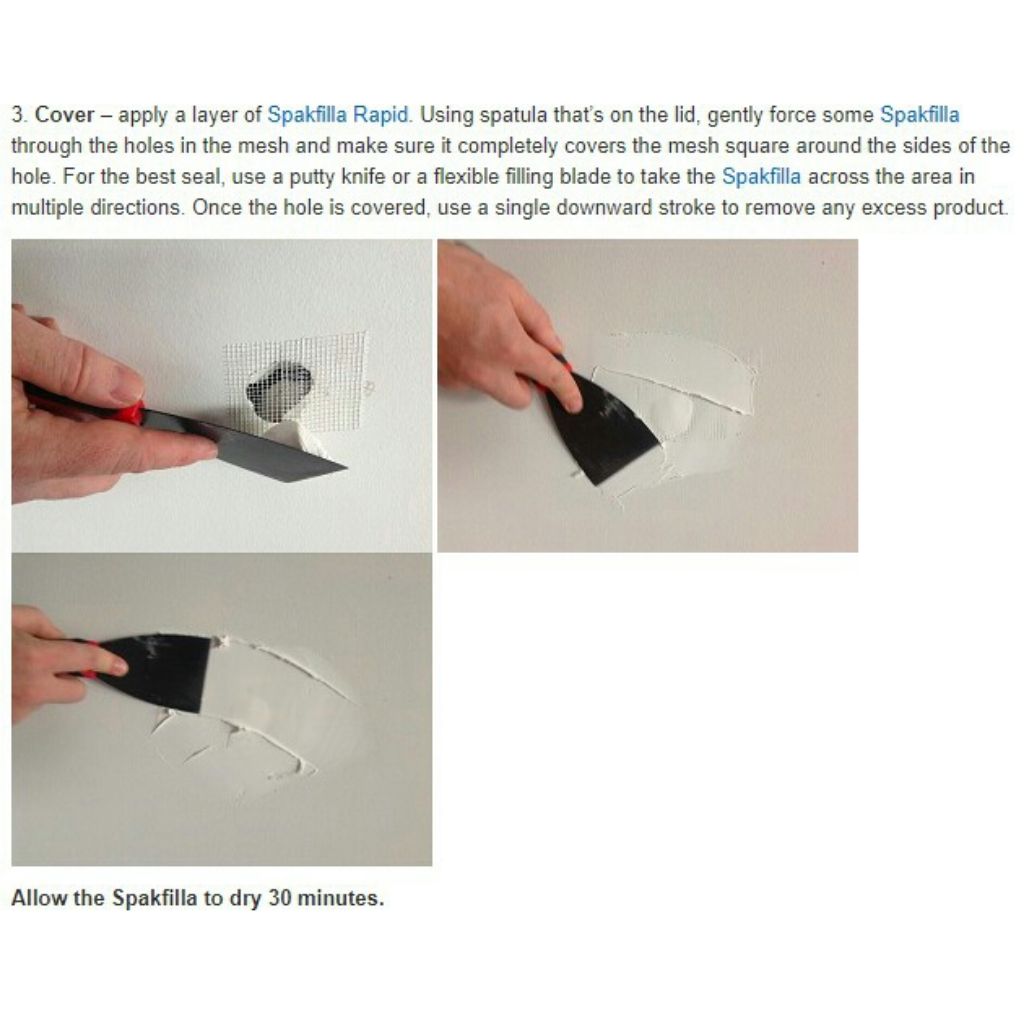 3. Cover – apply a layer of Spakfilla Rapid. Using spatula that's on the lid, gently force some Spakfilla through the holes in the mesh and make sure it completely covers the mesh square around the sides of the hole. For the best seal, use a putty knife or a flexible filling blade to take the Spakfilla across the area in multiple directions. Once the hole is covered, use a single downward stroke to remove any excess product.

Allow the Spakfilla to dry 30 minutes.