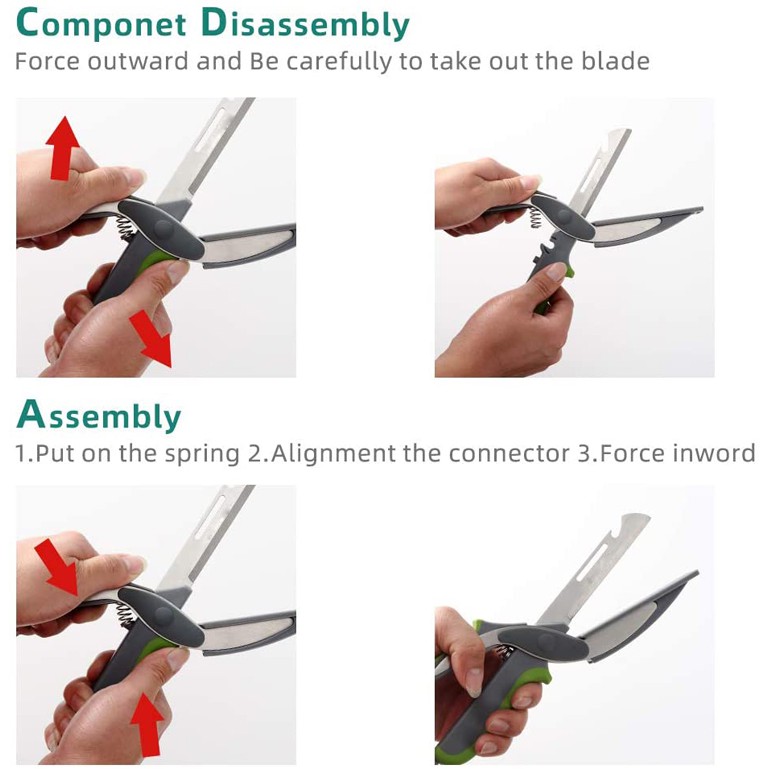 Componet Disassembly
Force outward and Be carefully to take out the blade

Assembly
1.Put on the spring 2.Alignment the connector 3.Force inword