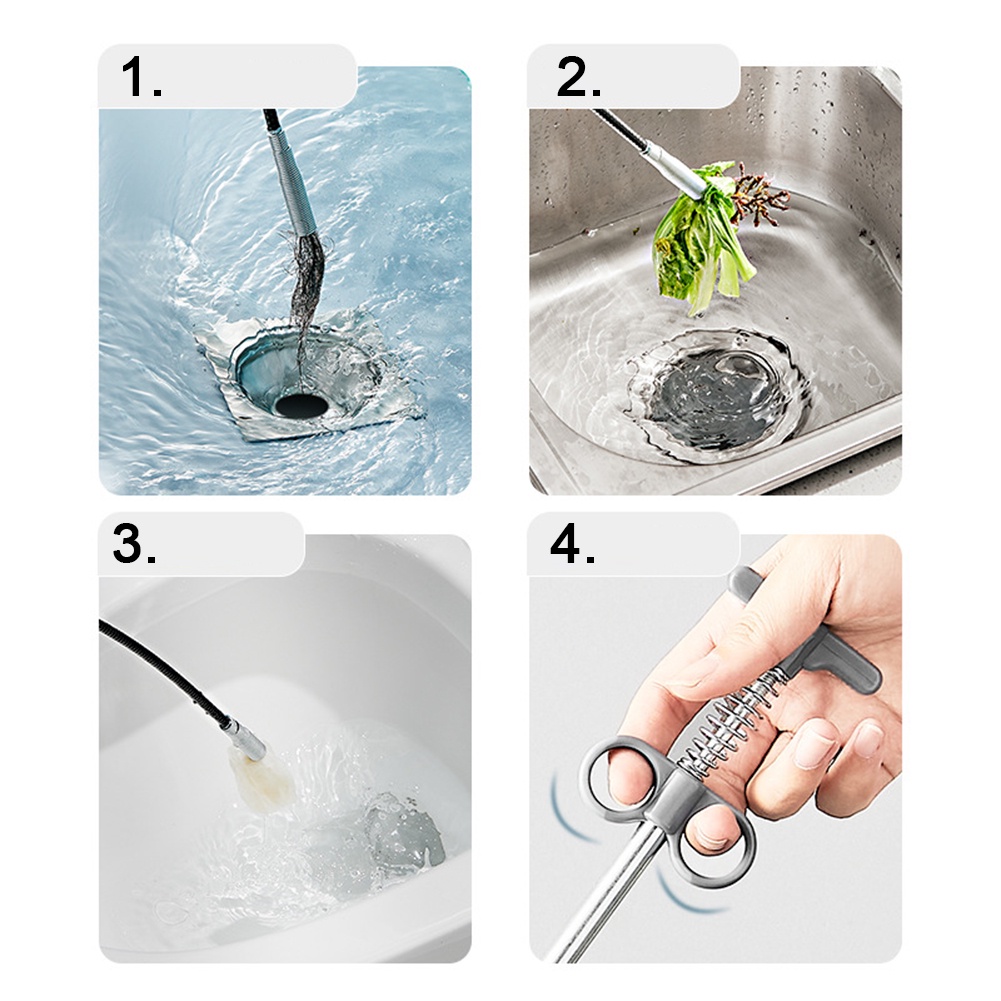 1.

2.

3.

4.