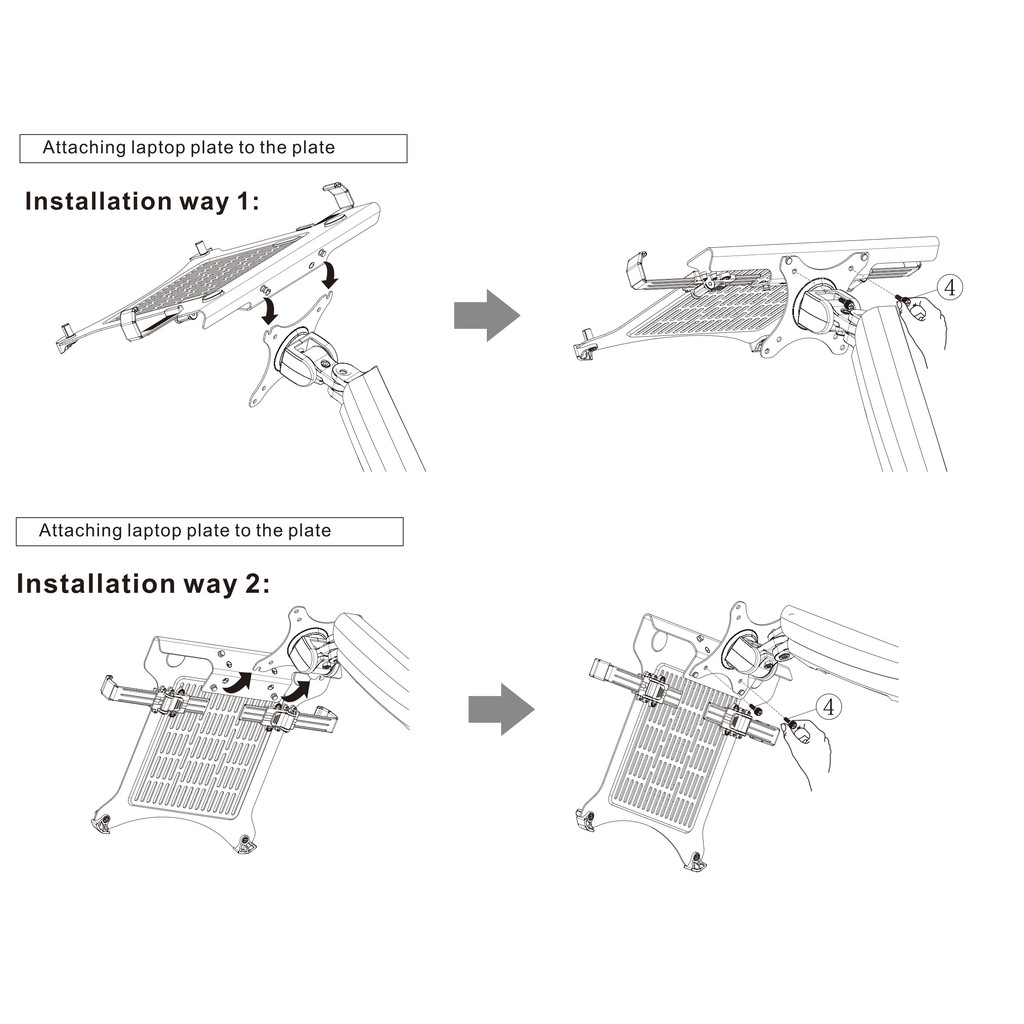 Attaching laptop plate to the plate

Installation way 1:

4

Attaching laptop plate to the plate

Installation way 2:

4