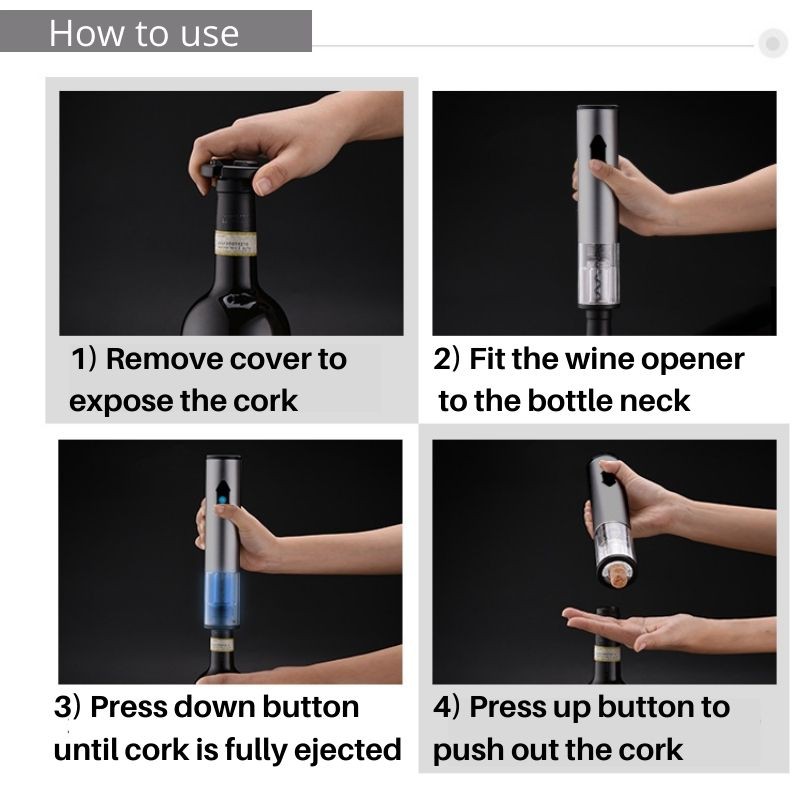 How to use

1) Remove cover to expose the cork

2) Fit the wine opener to the bottle neck

3) Press down button until cork is fully ejected

4) Press up button to push out the cork