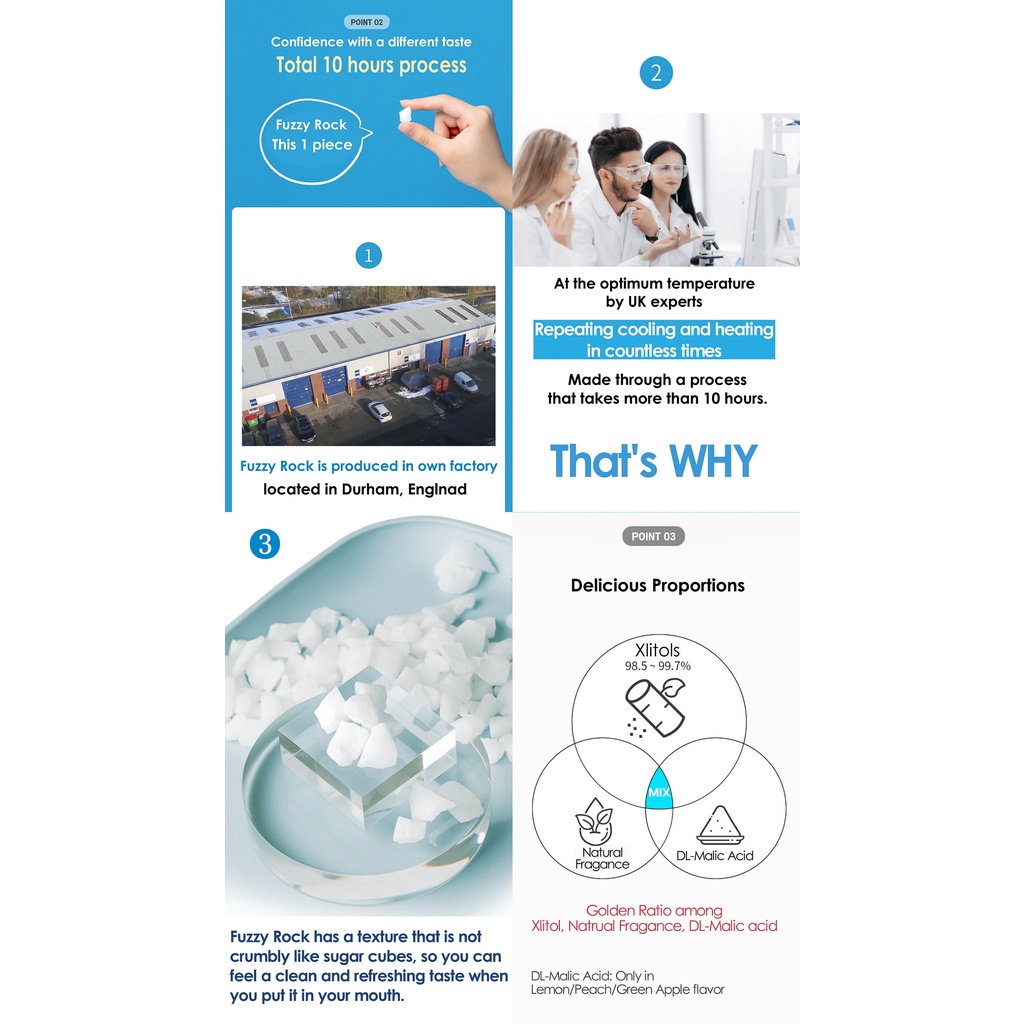 POINT 02

Confidence with a different taste

Total 10 hours process

Fuzzy Rock
This 1 piece

1

Fuzzy Rock is produced in own factory
located in Durham, Englnad

2

At the optimum temperature by UK experts

Repeating cooling and heating in countless times

Made through a process that takes more than 10 hours.

That's WHY

3

Fuzzy Rock has a texture that is not crumbly like sugar cubes, so you can feel a clean and refreshing taste when you put it in your mouth.

POINT 03

Delicious Proportions

Xlitols
98.5 ~ 99.7%

MIX

Natural Fragance

DL-Malic Acid

Golden Ratio among
Xlitol, Natrual Fragance, DL-Malic acid

DL-Malic Acid: Only in Lemon/Peach/Green Apple flavor