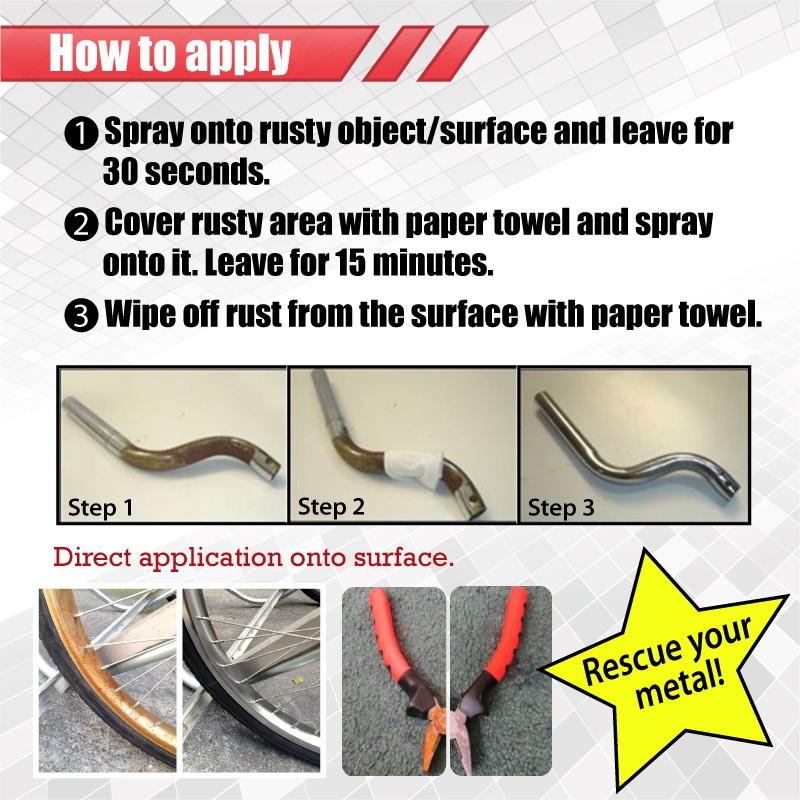 How to apply

❶ Spray onto rusty object/surface and leave for 30 seconds.

❷ Cover rusty area with paper towel and spray onto it. Leave for 15 minutes.

❸ Wipe off rust from the surface with paper towel.

Step 1

Step 2

Step 3

Direct application onto surface.

Rescue your metal!