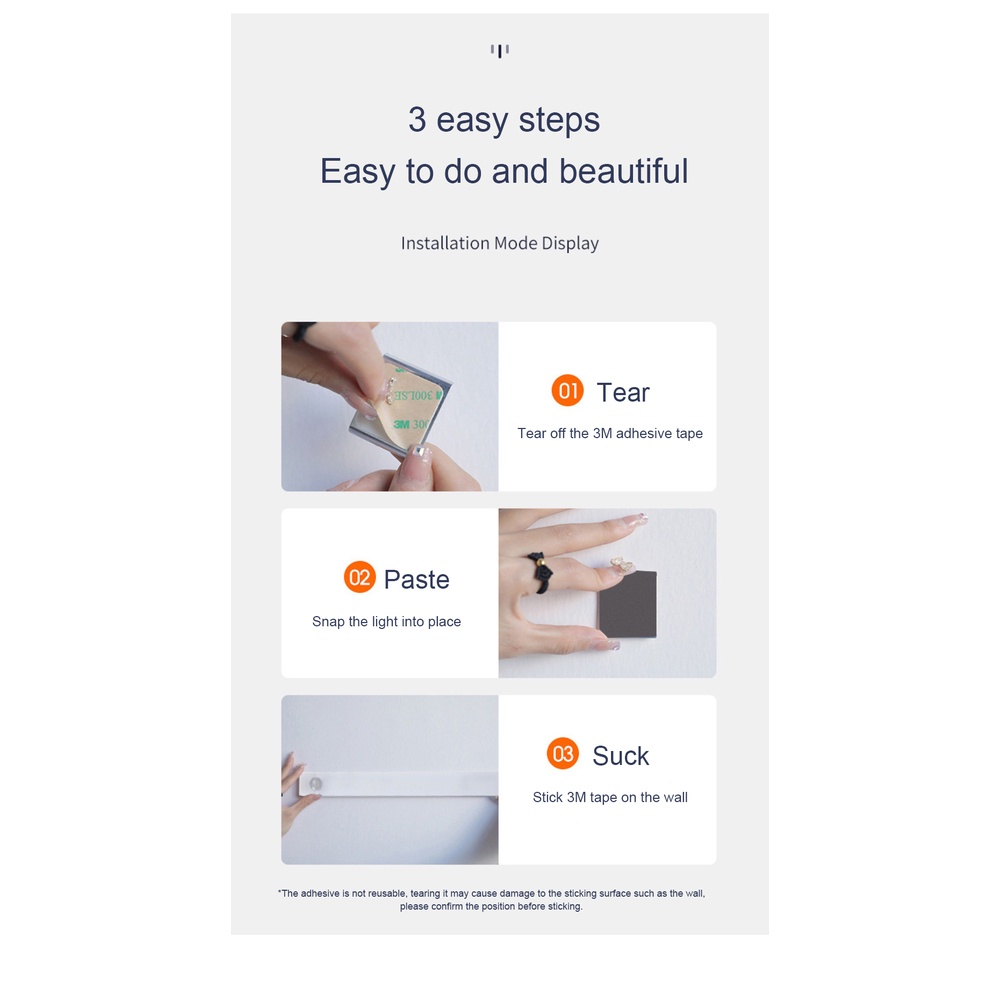 3 easy steps
Easy to do and beautiful

Installation Mode Display

3M 300LSE

3M 30

01 Tear
Tear off the 3M adhesive tape

02 Paste
Snap the light into place

03 Suck
Stick 3M tape on the wall

*The adhesive is not reusable, tearing it may cause damage to the sticking surface such as the wall, please confirm the position before sticking.