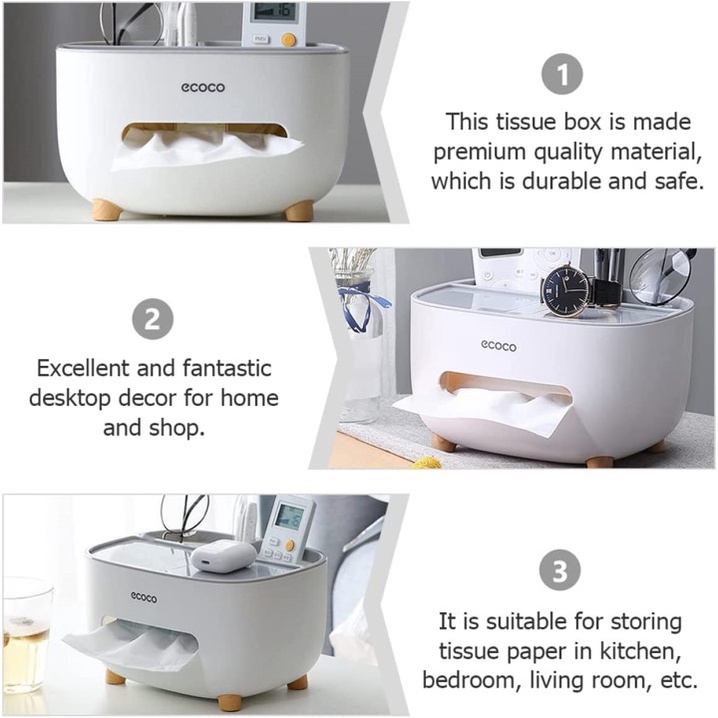 ecoco

1

This tissue box is made premium quality material, which is durable and safe.

2

Excellent and fantastic desktop decor for home and shop.

ecoco

ecoco

3

It is suitable for storing tissue paper in kitchen, bedroom, living room, etc.