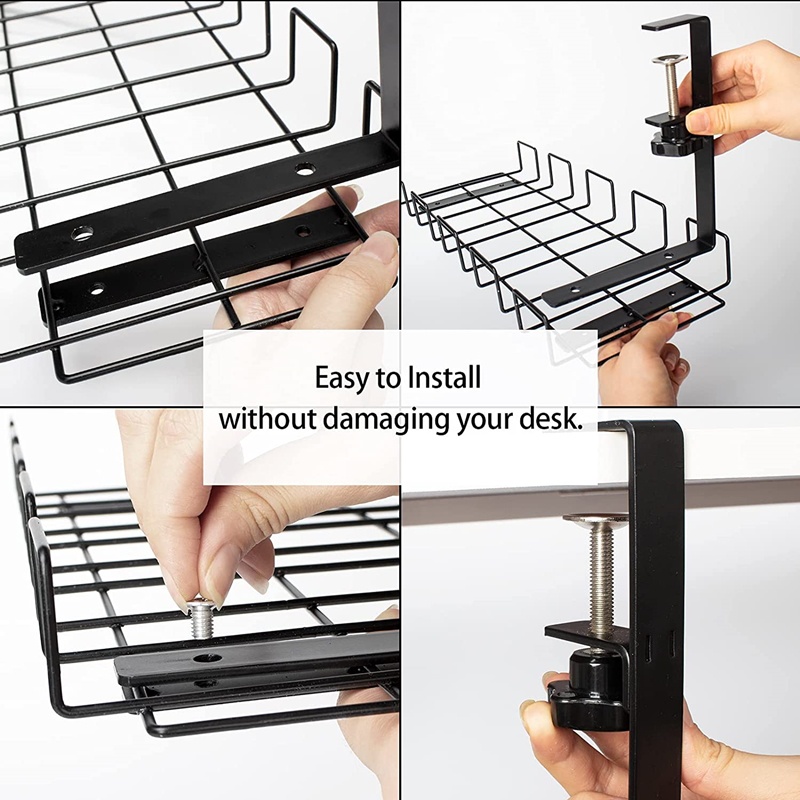 Easy to Install
without damaging your desk.