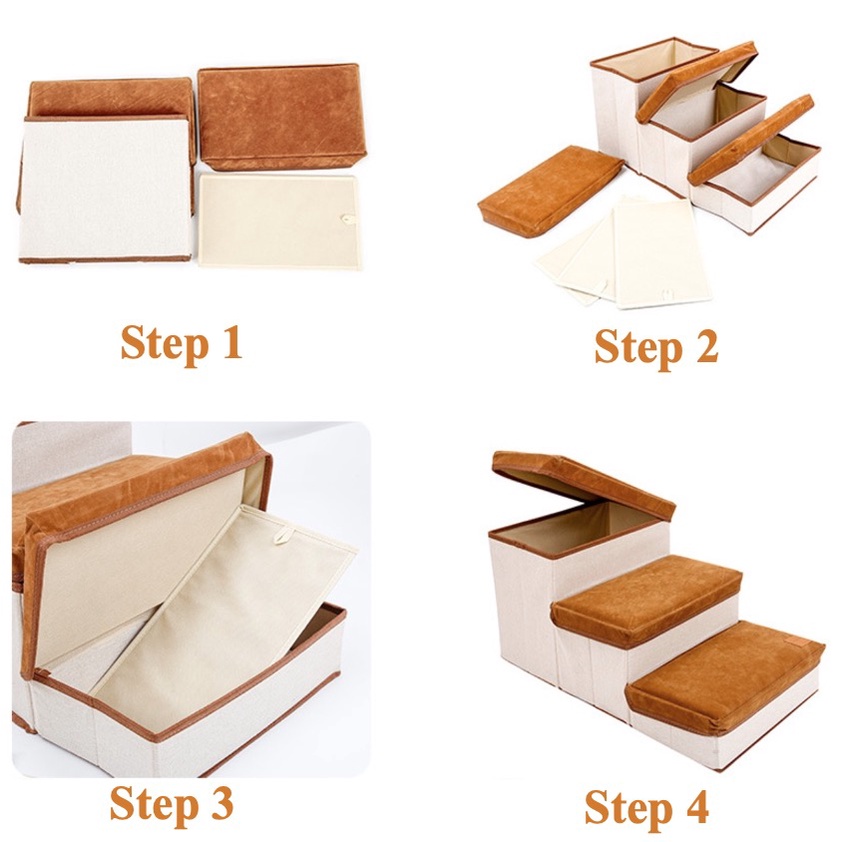 Step 1

Step 2

Step 3

Step 4