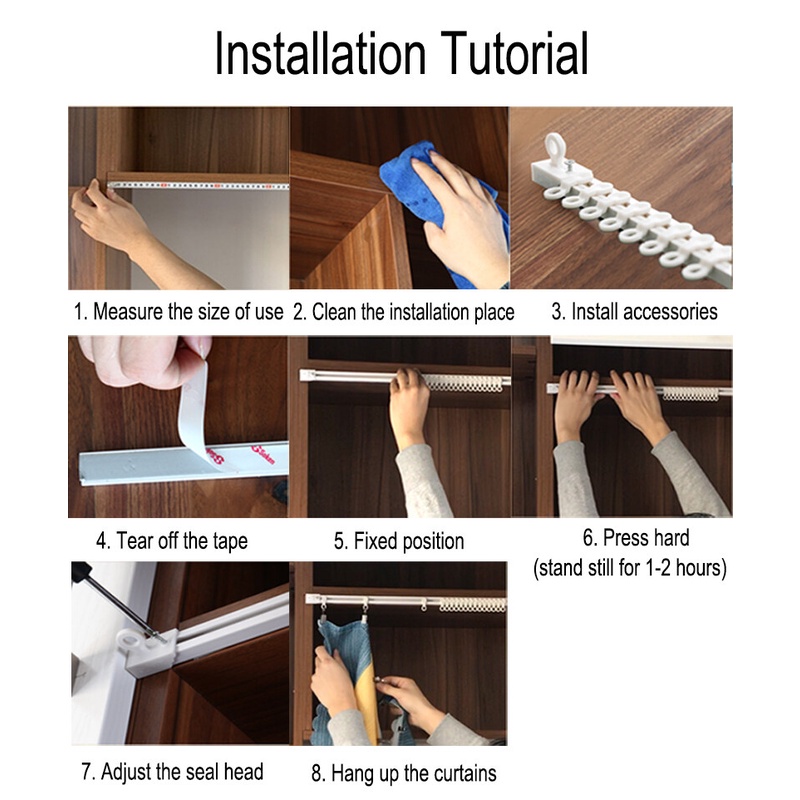 Installation Tutorial

1. Measure the size of use

2. Clean the installation place

3. Install accessories

4. Tear off the tape

5. Fixed position

6. Press hard (stand still for 1-2 hours)

7. Adjust the seal head

8. Hang up the curtains