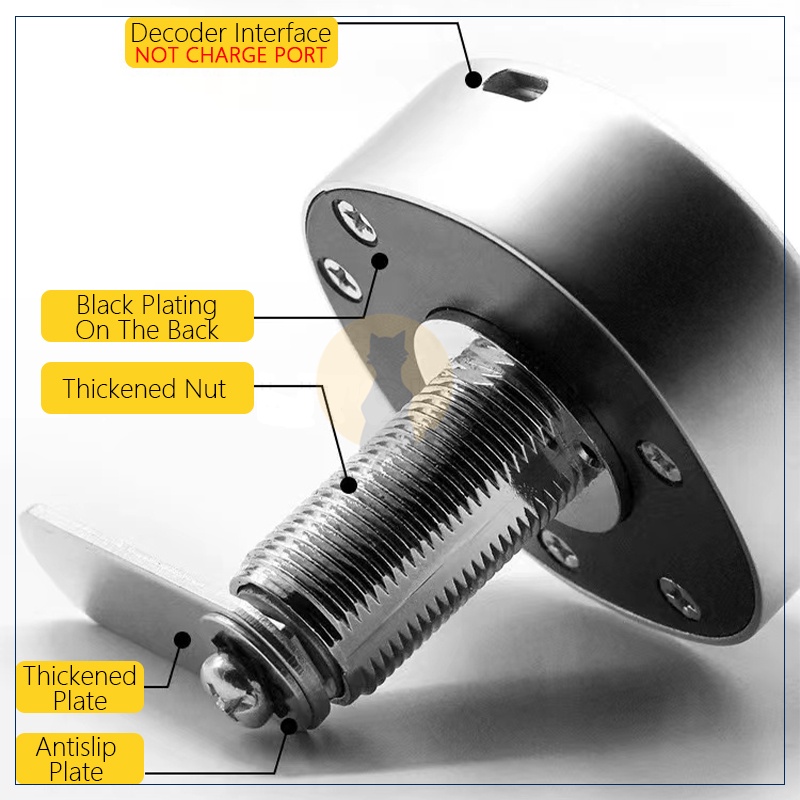 Decoder Interface
NOT CHARGE PORT

Black Plating
On The Back

Thickened Nut

Thickened
Plate

Antislip
Plate