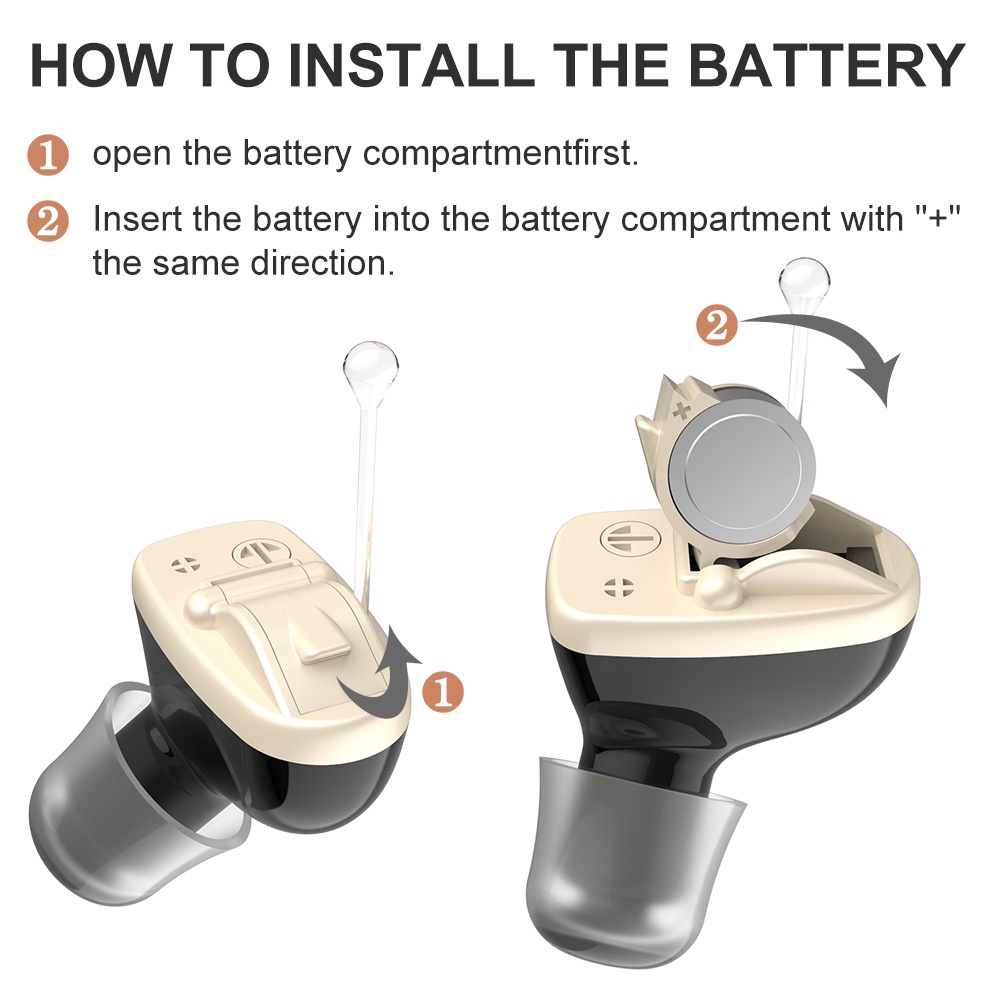 HOW TO INSTALL THE BATTERY

1 open the battery compartmentfirst.

2 Insert the battery into the battery compartment with "+" the same direction.

2

+

1