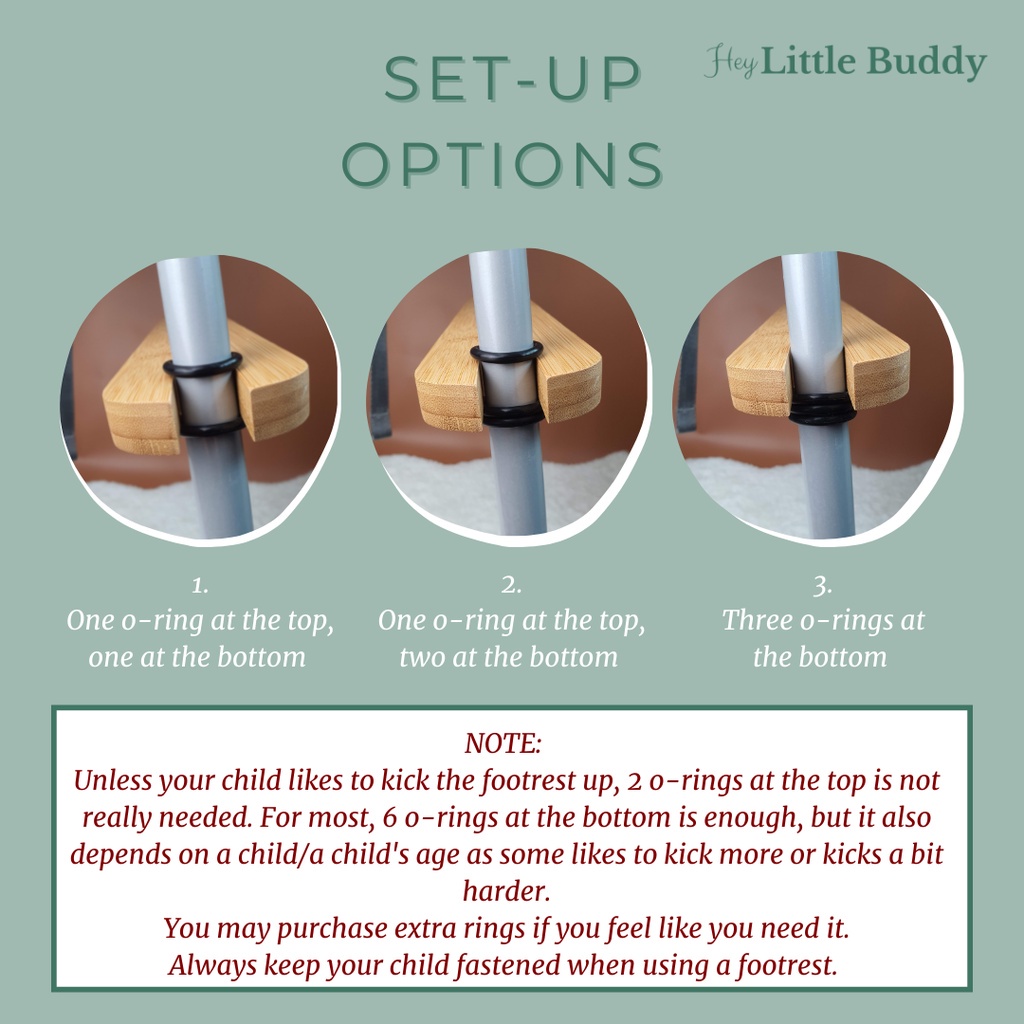 SET-UP OPTIONS

Hey Little Buddy

1.
One o-ring at the top, one at the bottom

2.
One o-ring at the top, two at the bottom

3.
Three o-rings at the bottom

NOTE:
Unless your child likes to kick the footrest up, 2 o-rings at the top is not really needed. For most, 6 o-rings at the bottom is enough, but it also depends on a child/a child's age as some likes to kick more or kicks a bit harder.
You may purchase extra rings if you feel like you need it.
Always keep your child fastened when using a footrest.