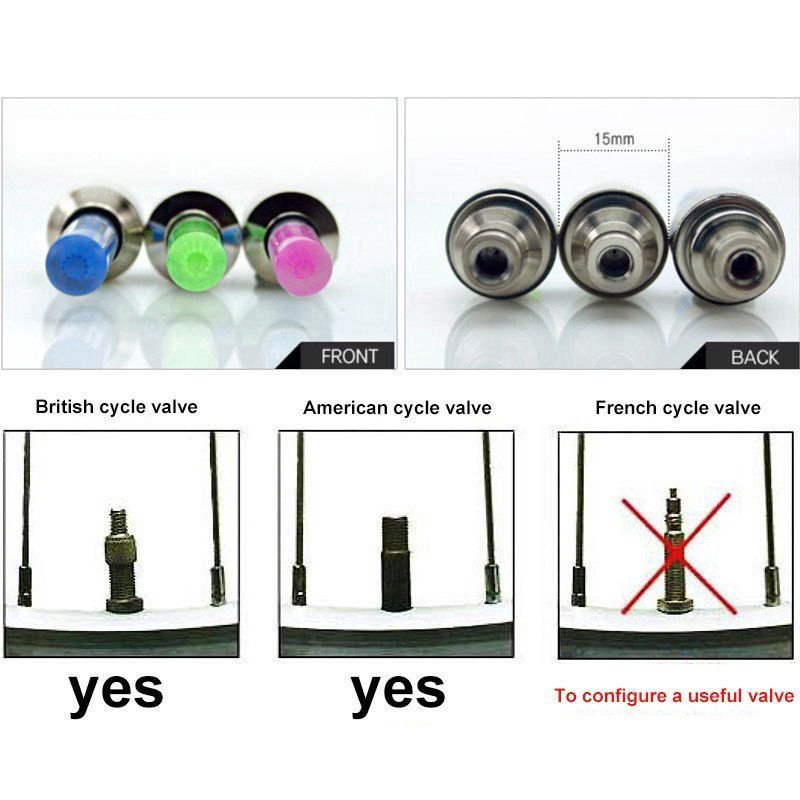 FRONT

15mm

BACK

British cycle valve

American cycle valve

French cycle valve

yes

yes

To configure a useful valve