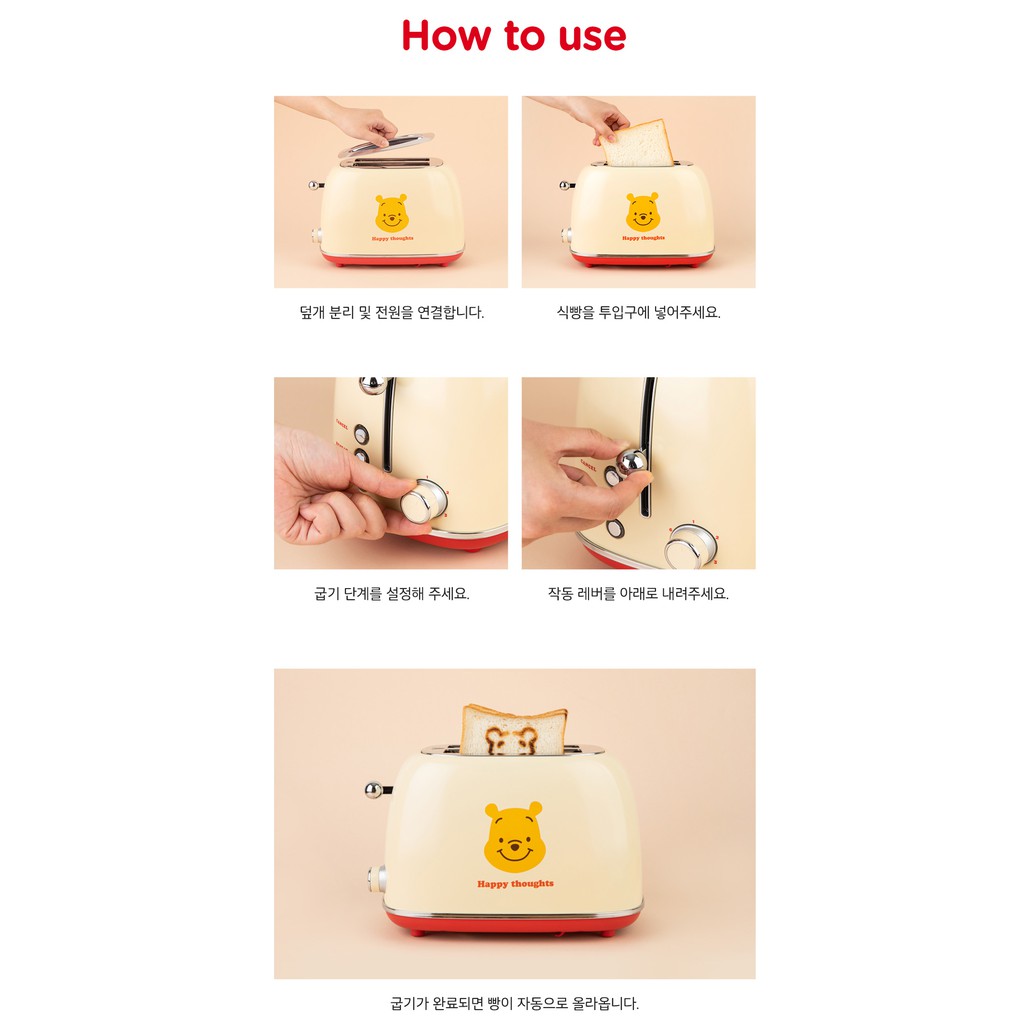 How to use

Happy thoughts

덮개 분리 및 전원을 연결합니다.

Happy thoughts

식빵을 투입구에 넣어주세요.

굽기 단계를 설정해 주세요.

작동 레버를 아래로 내려주세요.

Happy thoughts

굽기가 완료되면 빵이 자동으로 올라옵니다.