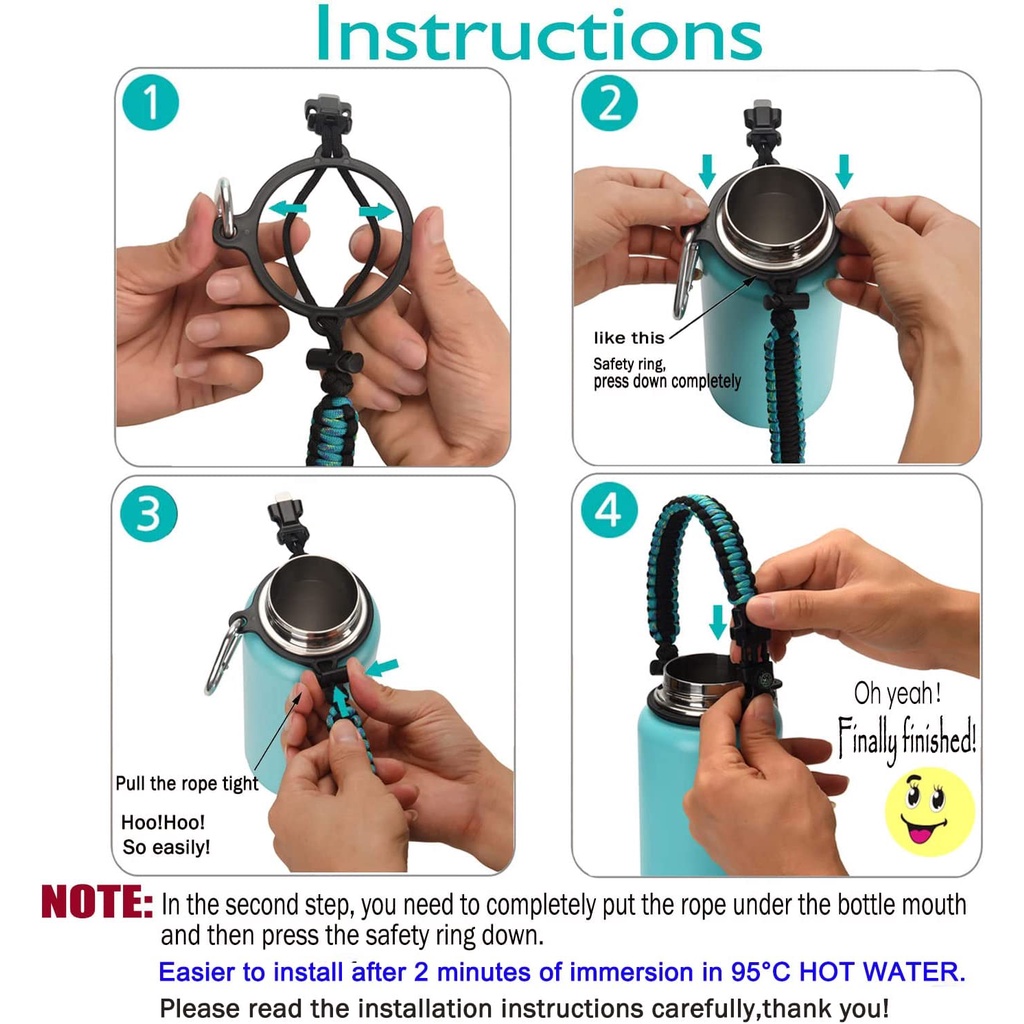 Instructions

1

2

like this

Safety ring, press down completely

3

Pull the rope tight

Hoo!Hoo! So easily!

4

Oh yeah! Finally finished!

NOTE: In the second step, you need to completely put the rope under the bottle mouth and then press the safety ring down.

Easier to install after 2 minutes of immersion in 95°C HOT WATER.

Please read the installation instructions carefully,thank you!