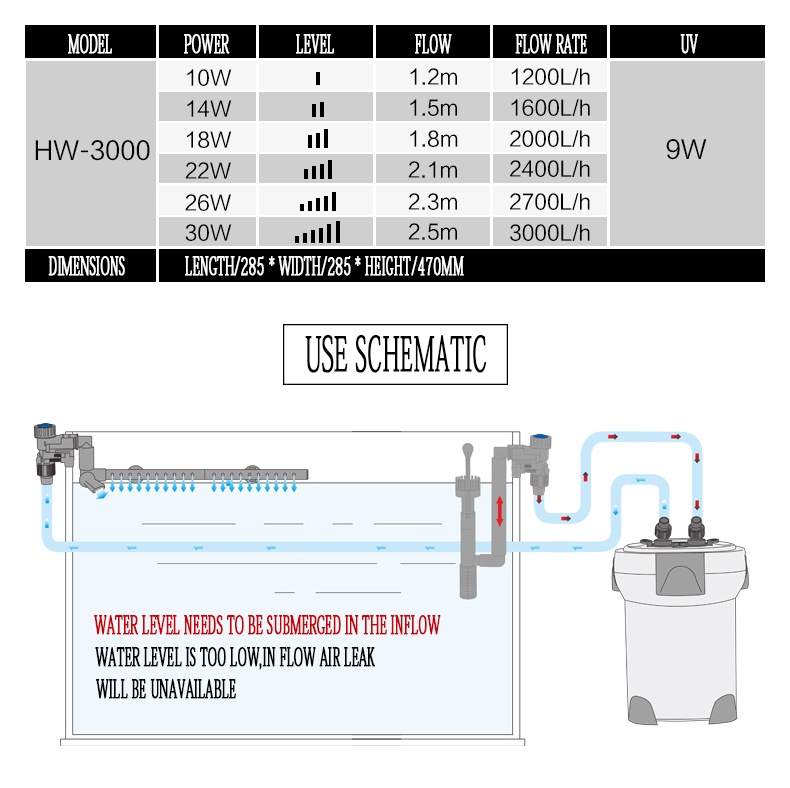 | MODEL | POWER | LEVEL | FLOW | FLOW RATE | UV |
|---|---|---|---|---|---|
| HW-3000 | 10W | | 1.2m | 1200L/h | 9W |
| | 14W | | 1.5m | 1600L/h | |
| | 18W | | 1.8m | 2000L/h | |
| | 22W | | 2.1m | 2400L/h | |
| | 26W | | 2.3m | 2700L/h | |
| | 30W | | 2.5m | 3000L/h | |
| DIMENSIONS | LENGTH/285 * WIDTH/285 * HEIGHT/470MM | | | | |

USE SCHEMATIC

WATER LEVEL NEEDS TO BE SUBMERGED IN THE INFLOW

WATER LEVEL IS TOO LOW,IN FLOW AIR LEAK

WILL BE UNAVAILABLE