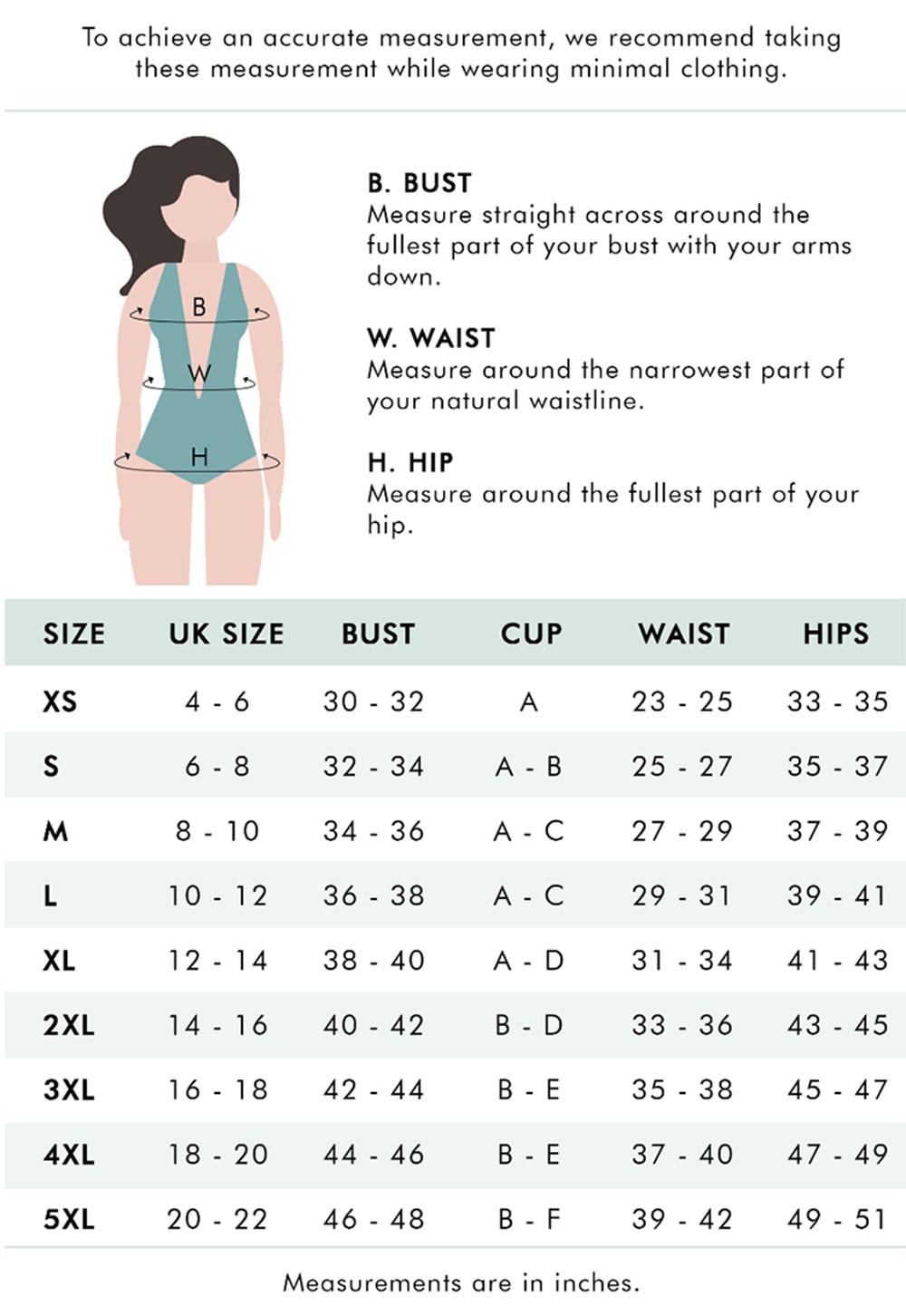 To achieve an accurate measurement, we recommend taking these measurement while wearing minimal clothing.

B
W
H

B. BUST
Measure straight across around the fullest part of your bust with your arms down.

W. WAIST
Measure around the narrowest part of your natural waistline.

H. HIP
Measure around the fullest part of your hip.

| SIZE | UK SIZE | BUST | CUP | WAIST | HIPS |
|---|---|---|---|---|---|
| XS | 4 - 6 | 30 - 32 | A | 23 - 25 | 33 - 35 |
| S | 6 - 8 | 32 - 34 | A - B | 25 - 27 | 35 - 37 |
| M | 8 - 10 | 34 - 36 | A - C | 27 - 29 | 37 - 39 |
| L | 10 - 12 | 36 - 38 | A - C | 29 - 31 | 39 - 41 |
| XL | 12 - 14 | 38 - 40 | A - D | 31 - 34 | 41 - 43 |
| 2XL | 14 - 16 | 40 - 42 | B - D | 33 - 36 | 43 - 45 |
| 3XL | 16 - 18 | 42 - 44 | B - E | 35 - 38 | 45 - 47 |
| 4XL | 18 - 20 | 44 - 46 | B - E | 37 - 40 | 47 - 49 |
| 5XL | 20 - 22 | 46 - 48 | B - F | 39 - 42 | 49 - 51 |

Measurements are in inches.