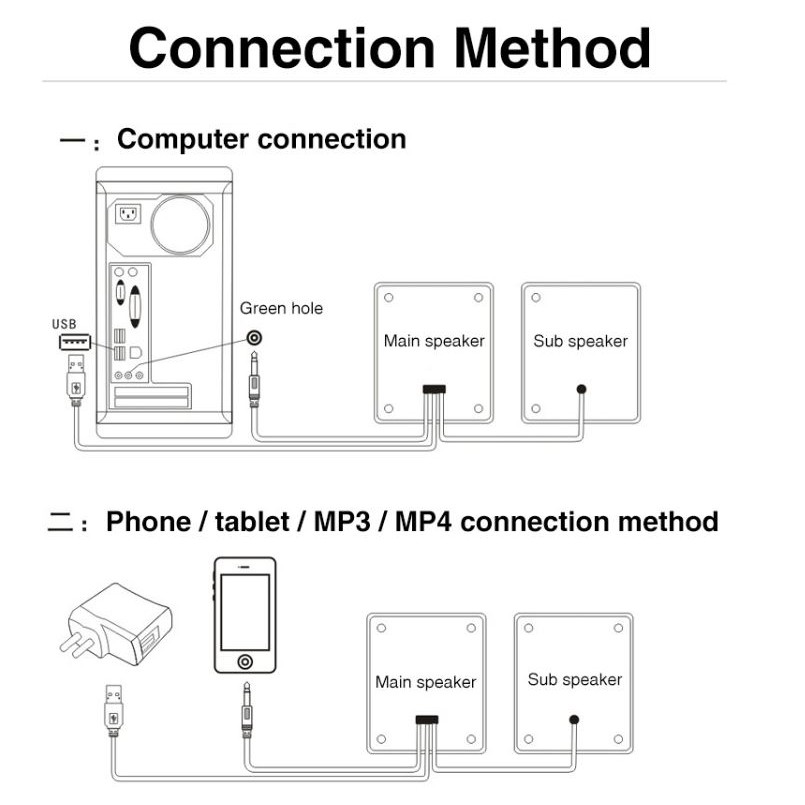 Connection Method

一：Computer connection

USB

Green hole

Main speaker

Sub speaker

二：Phone / tablet / MP3 / MP4 connection method

Main speaker

Sub speaker