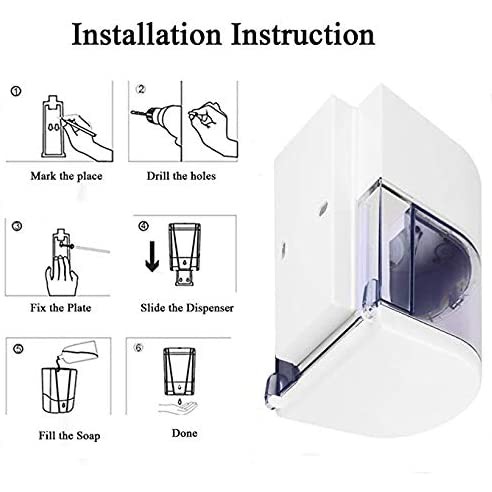 Installation Instruction

①
Mark the place

②
Drill the holes

③
Fix the Plate

④
Slide the Dispenser

⑤
Fill the Soap

⑥
Done