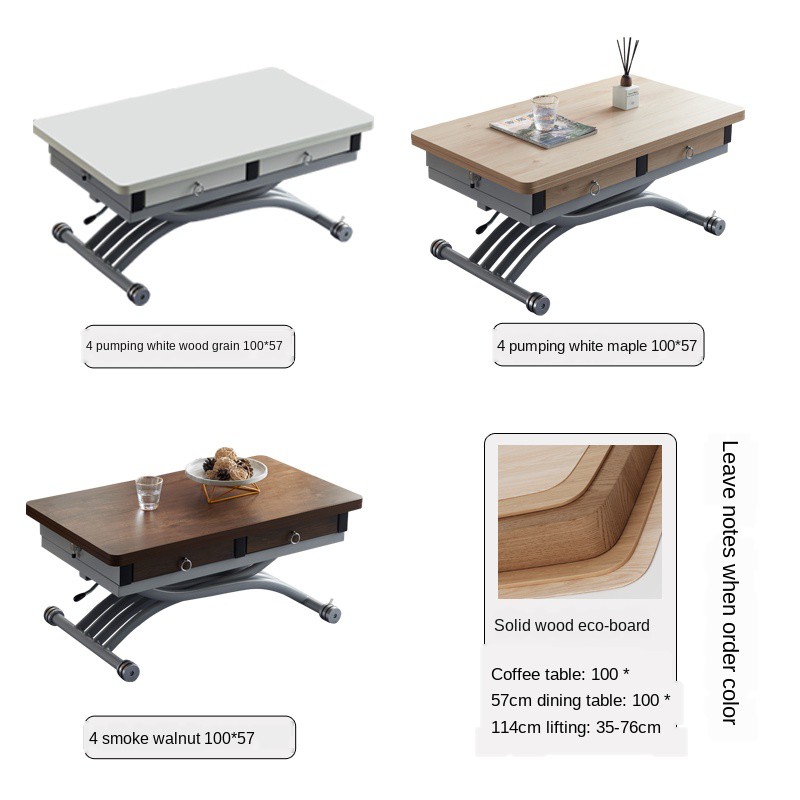 4 pumping white wood grain 100*57

4 pumping white maple 100*57

4 smoke walnut 100*57

Solid wood eco-board

Coffee table: 100 * 57cm dining table: 100 * 114cm lifting: 35-76cm

Leave notes when order color