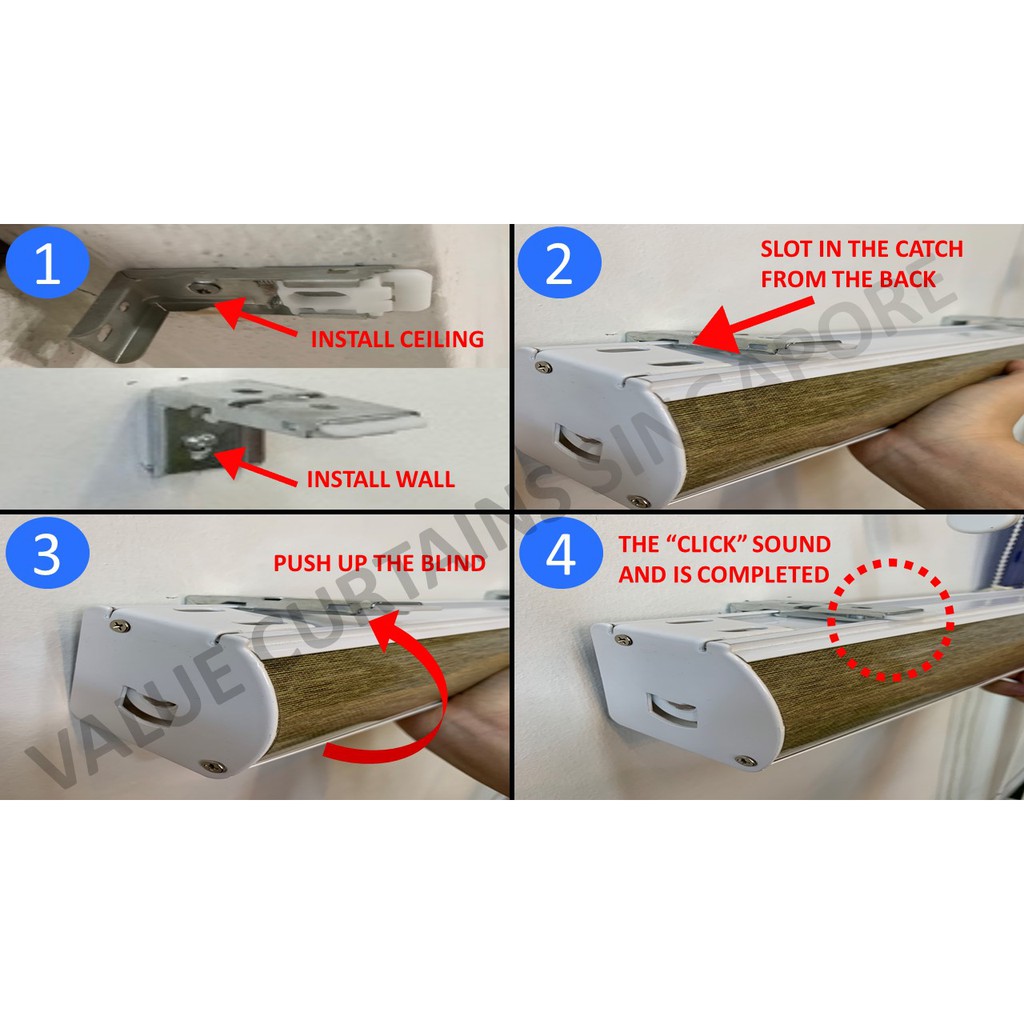 1

INSTALL CEILING

INSTALL WALL

2

SLOT IN THE CATCH FROM THE BACK

3

PUSH UP THE BLIND

4

THE "CLICK" SOUND AND IS COMPLETED

VALUE CURTAINS SINGAPORE