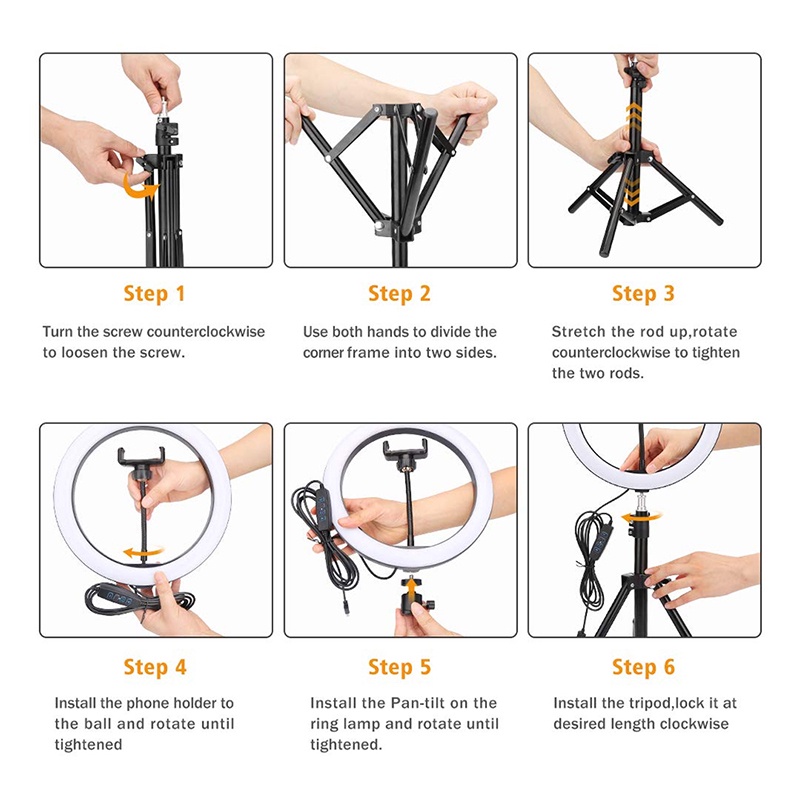 Step 1

Turn the screw counterclockwise to loosen the screw.

Step 2

Use both hands to divide the corner frame into two sides.

Step 3

Stretch the rod up,rotate counterclockwise to tighten the two rods.

Step 4

Install the phone holder to the ball and rotate until tightened

Step 5

Install the Pan-tilt on the ring lamp and rotate until tightened.

Step 6

Install the tripod,lock it at desired length clockwise