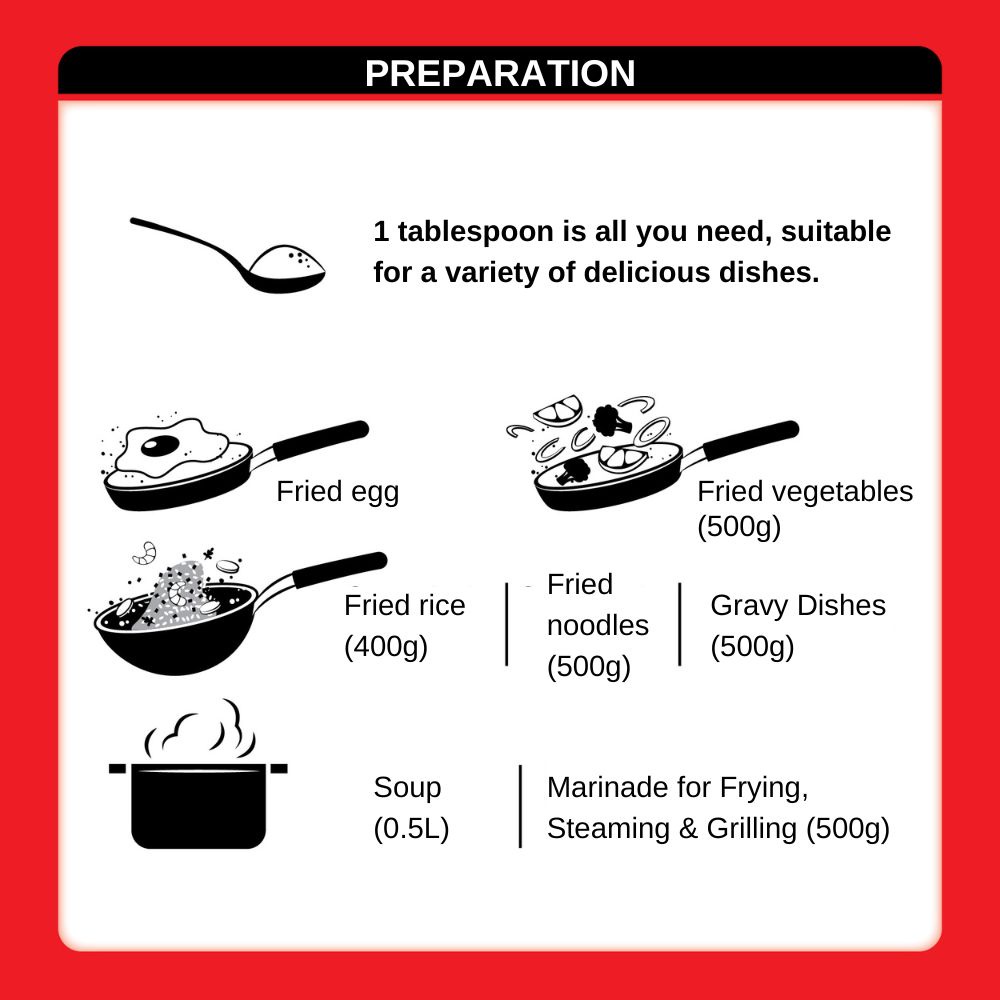 PREPARATION

1 tablespoon is all you need, suitable for a variety of delicious dishes.

Fried egg

Fried vegetables (500g)

Fried rice (400g)

Fried noodles (500g)

Gravy Dishes (500g)

Soup (0.5L)

Marinade for Frying, Steaming & Grilling (500g)