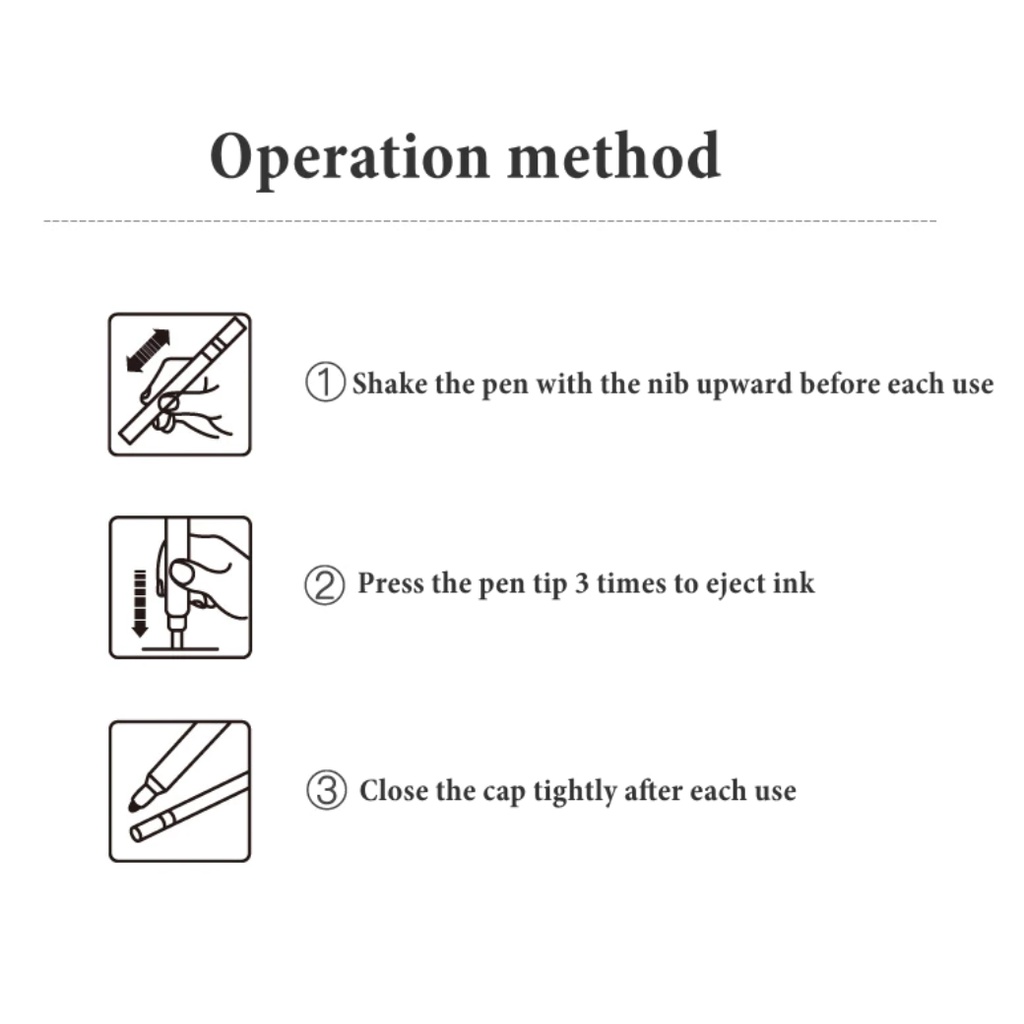 Operation method

① Shake the pen with the nib upward before each use

② Press the pen tip 3 times to eject ink

③ Close the cap tightly after each use