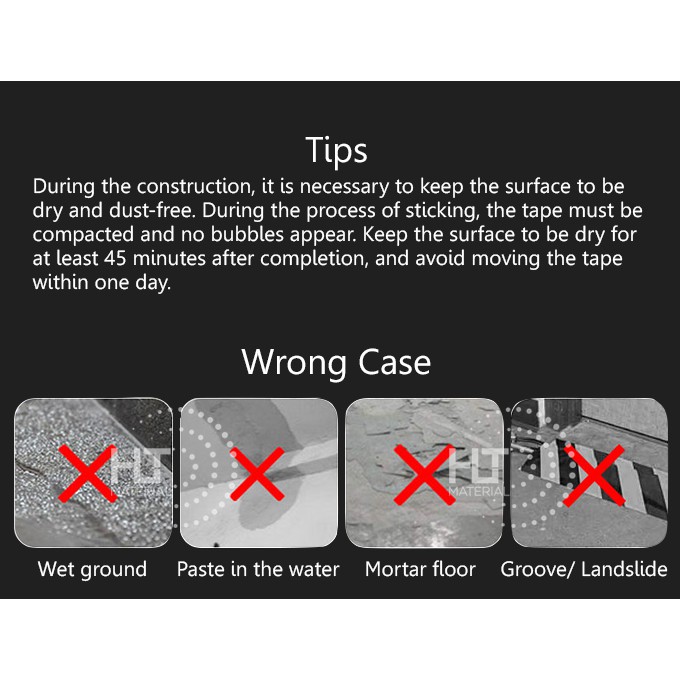 Tips
During the construction, it is necessary to keep the surface to be dry and dust-free. During the process of sticking, the tape must be compacted and no bubbles appear. Keep the surface to be dry for at least 45 minutes after completion, and avoid moving the tape within one day.

Wrong Case

HT MATERIAL

HT MATERIAL

Wet ground
Paste in the water
Mortar floor
Groove/ Landslide