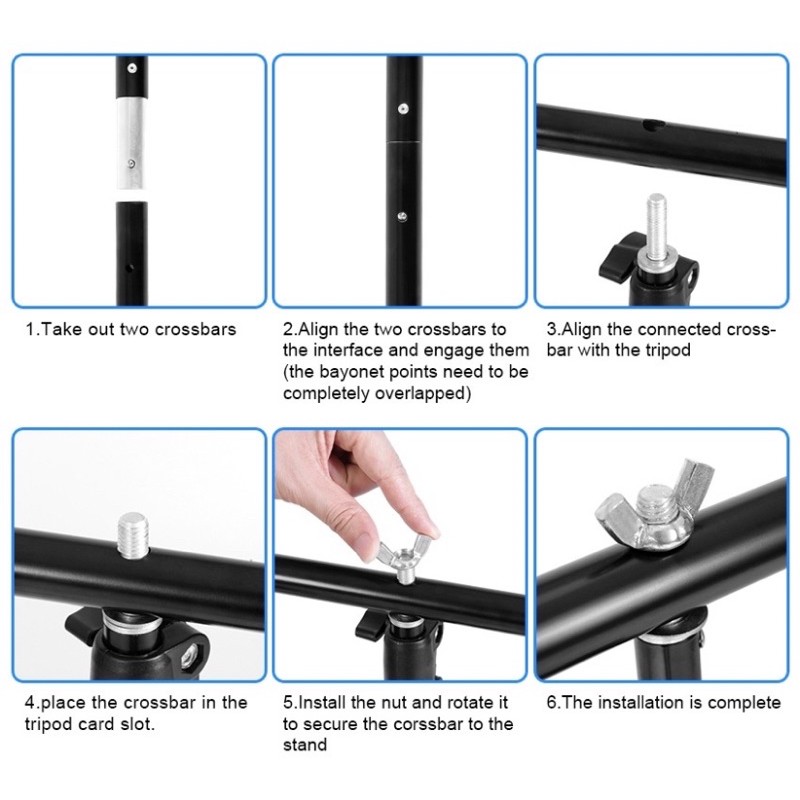 1.Take out two crossbars

2.Align the two crossbars to the interface and engage them (the bayonet points need to be completely overlapped)

3.Align the connected crossbar with the tripod

4.place the crossbar in the tripod card slot.

5.Install the nut and rotate it to secure the corssbar to the stand

6.The installation is complete